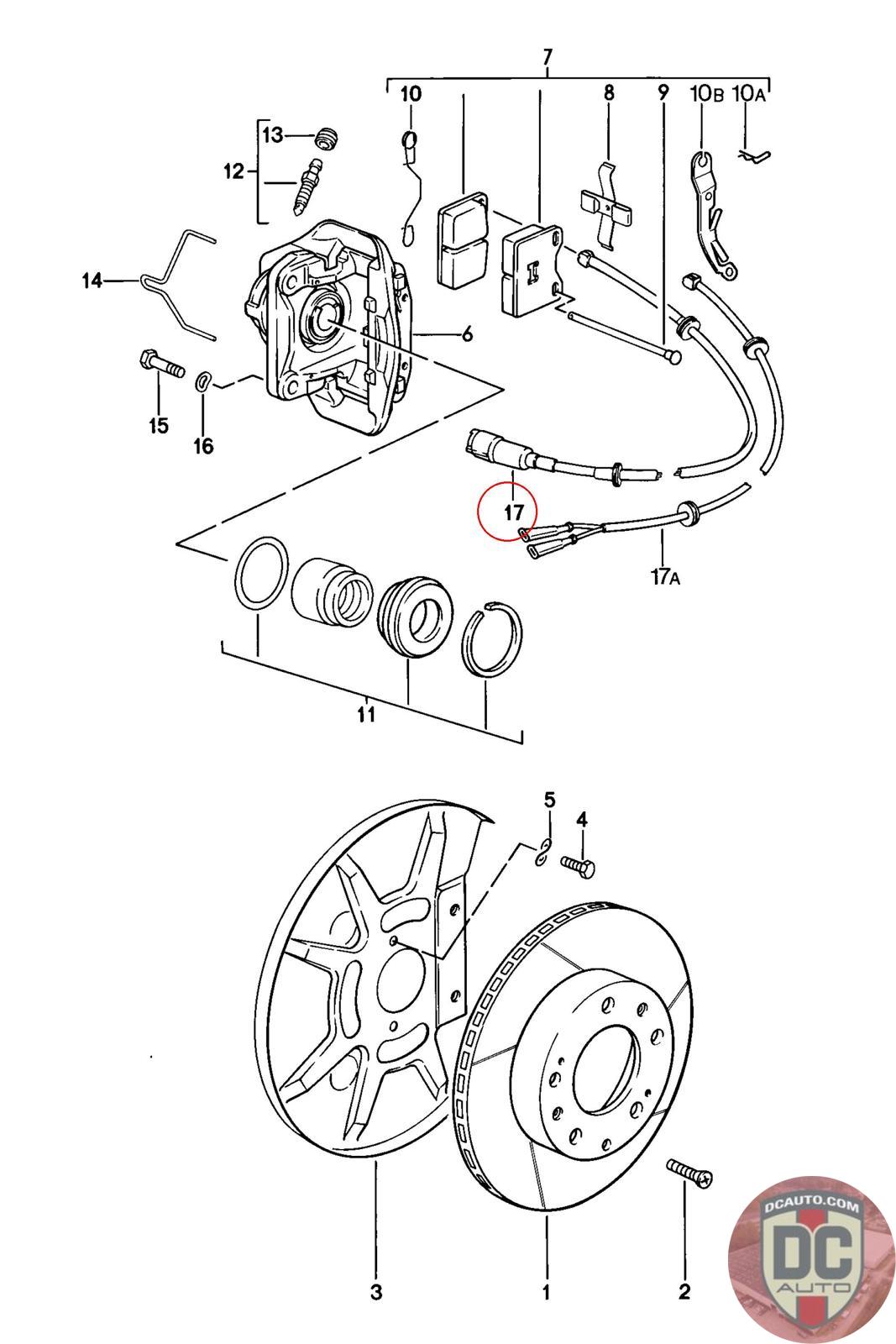 7
10
8
9
10B
10A
13
12
14
6
15
16
17
17A
11
5
4
3
1
2
DCAUTO.COM
DC
AUTO