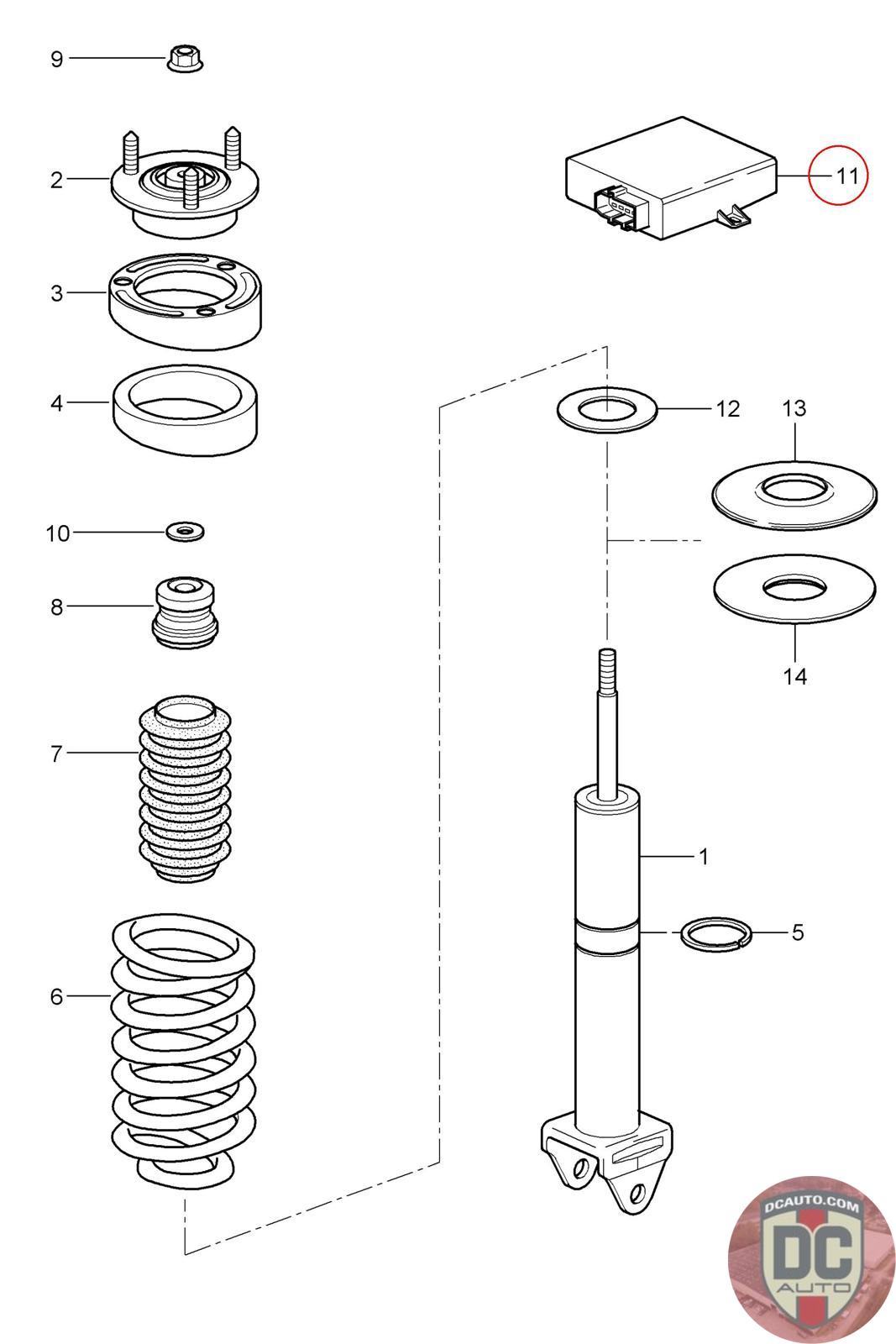 9
2
3
4
10
8
7
6
11
12
13
14
1
5
DCAUTO.COM
DC
AUTO