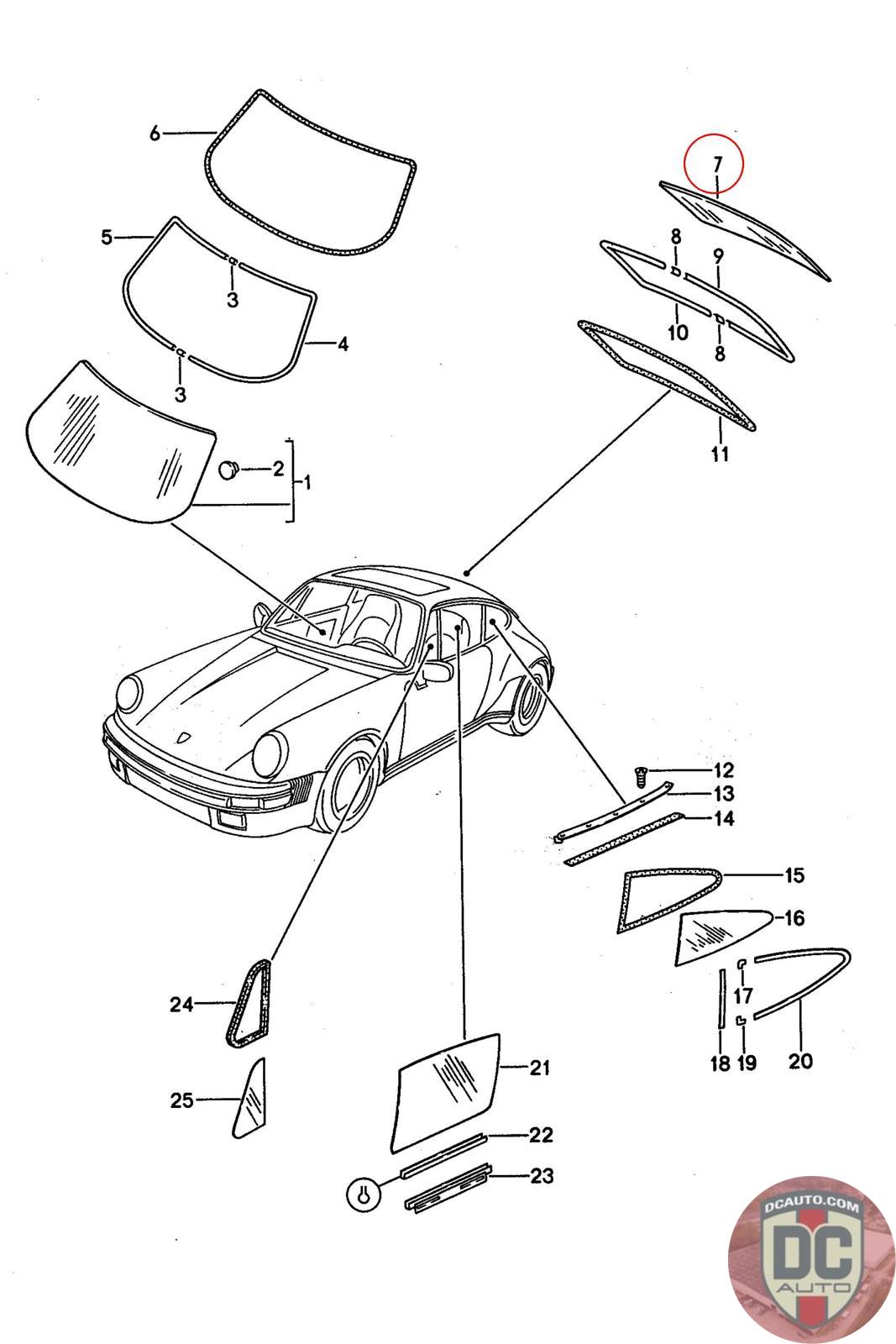 6
5
3
4
3
2
1
7
8
9
10
8
11
12
13
14
15
16
17
18
19
20
24
25
21
22
23
DCAUTO.COM
DC
AUTO