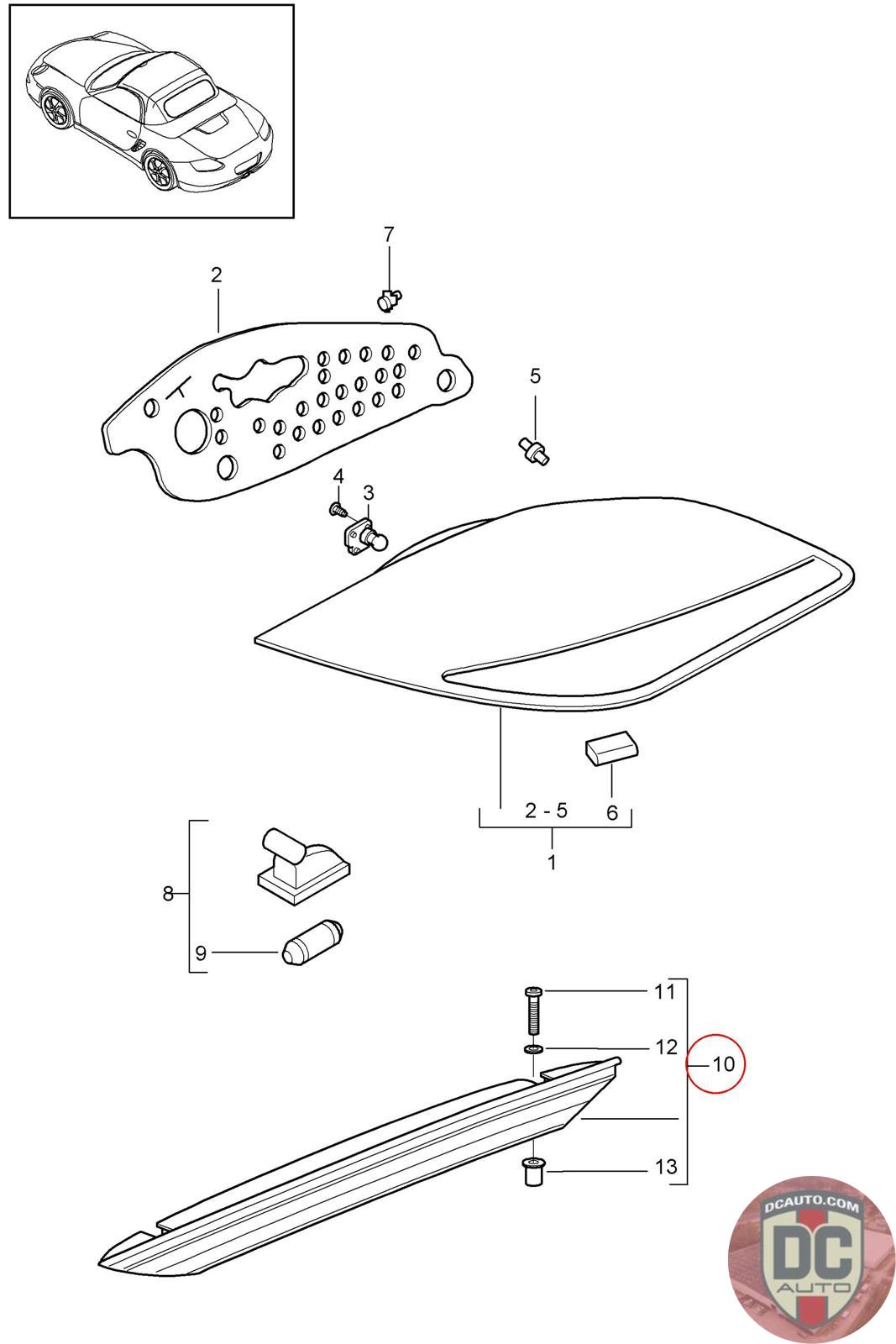 7
2
5
4
3
2 - 5
6
1
8
9
11
12
10
13
DCAUTO.COM
DC
AUTO