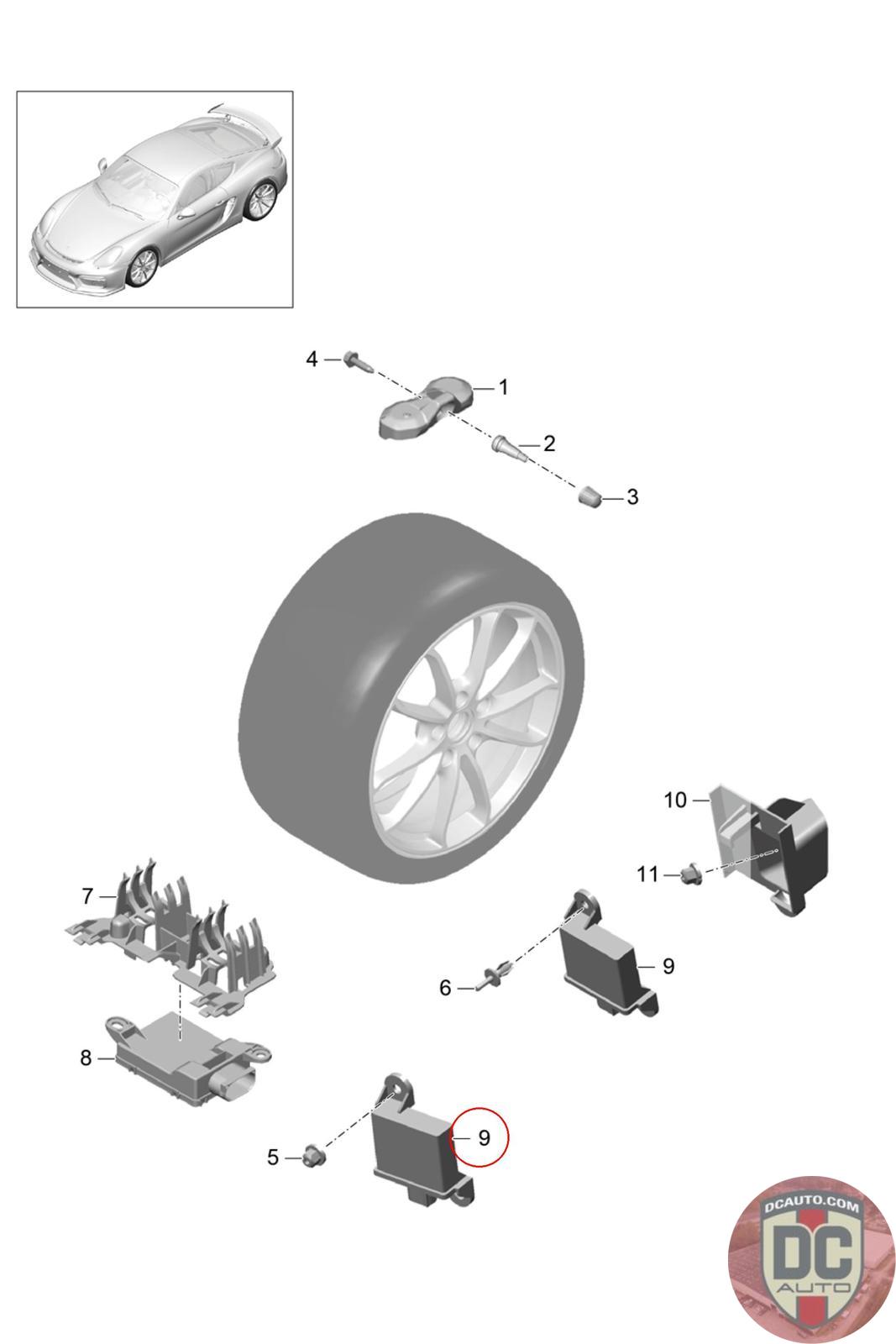 4
1
2
3
10
11
7
9
6
8
9
5
DCAUTO.COM
DC
AUTO