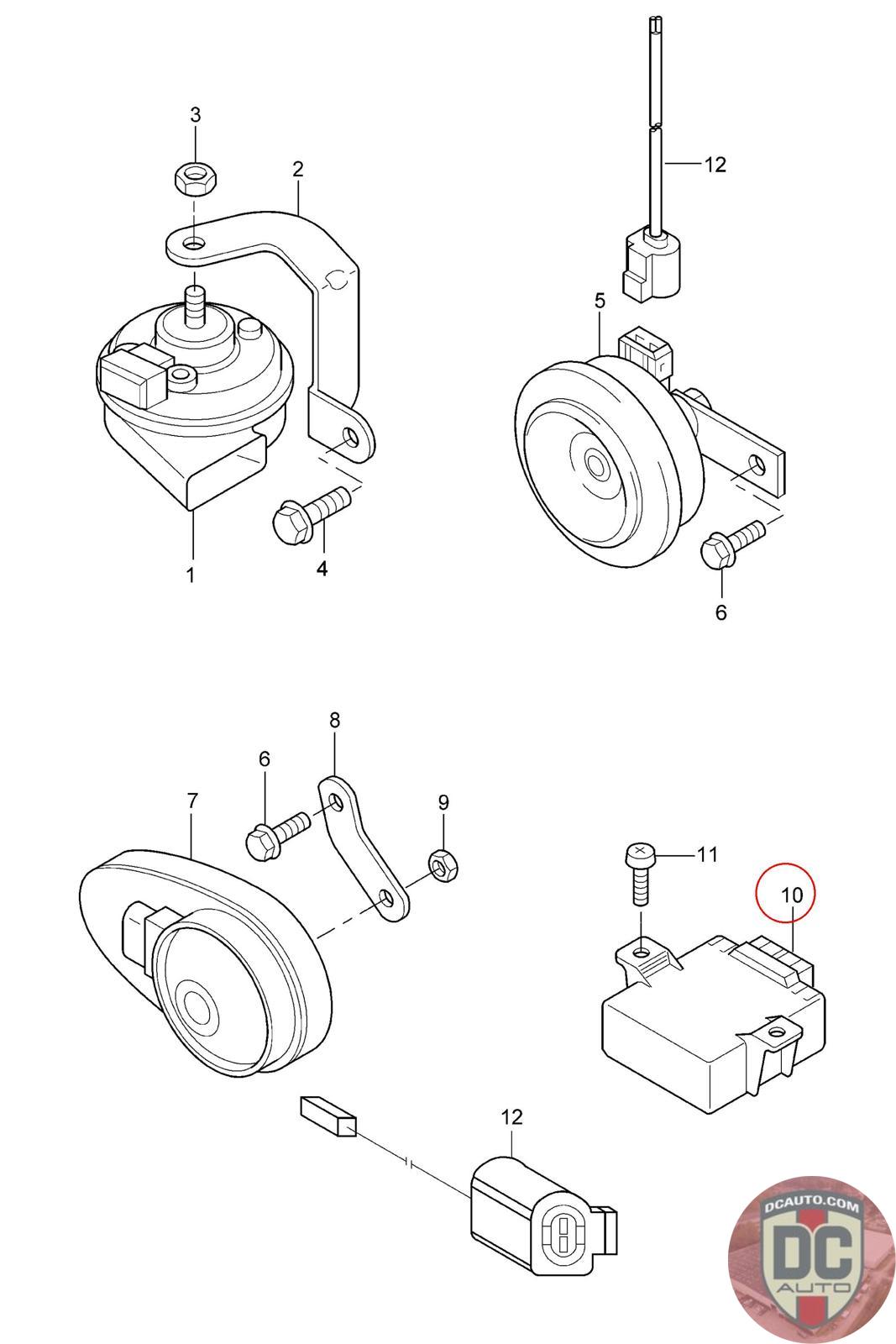 3
2
12
5
1
4
6
8
6
7
9
11
10
12
DCAUTO.COM
DC
AUTO