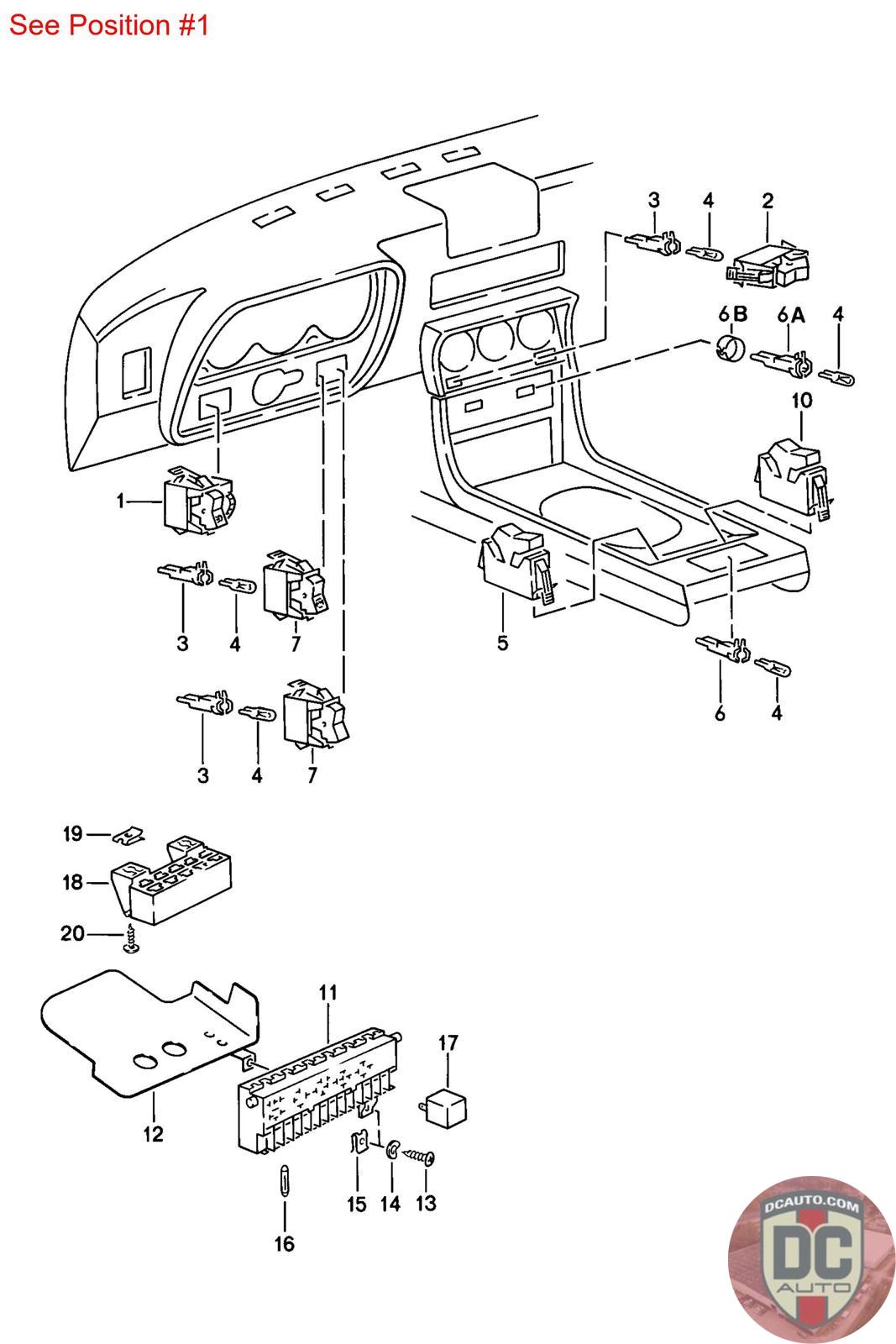 See Position #1

3
4
2
6B
6A
4
10
1
3
4
7
5
6
4
3
4
7
19
18
20
11
17
12
15
14
13
16

DCAUTO.COM
DC
AUTO