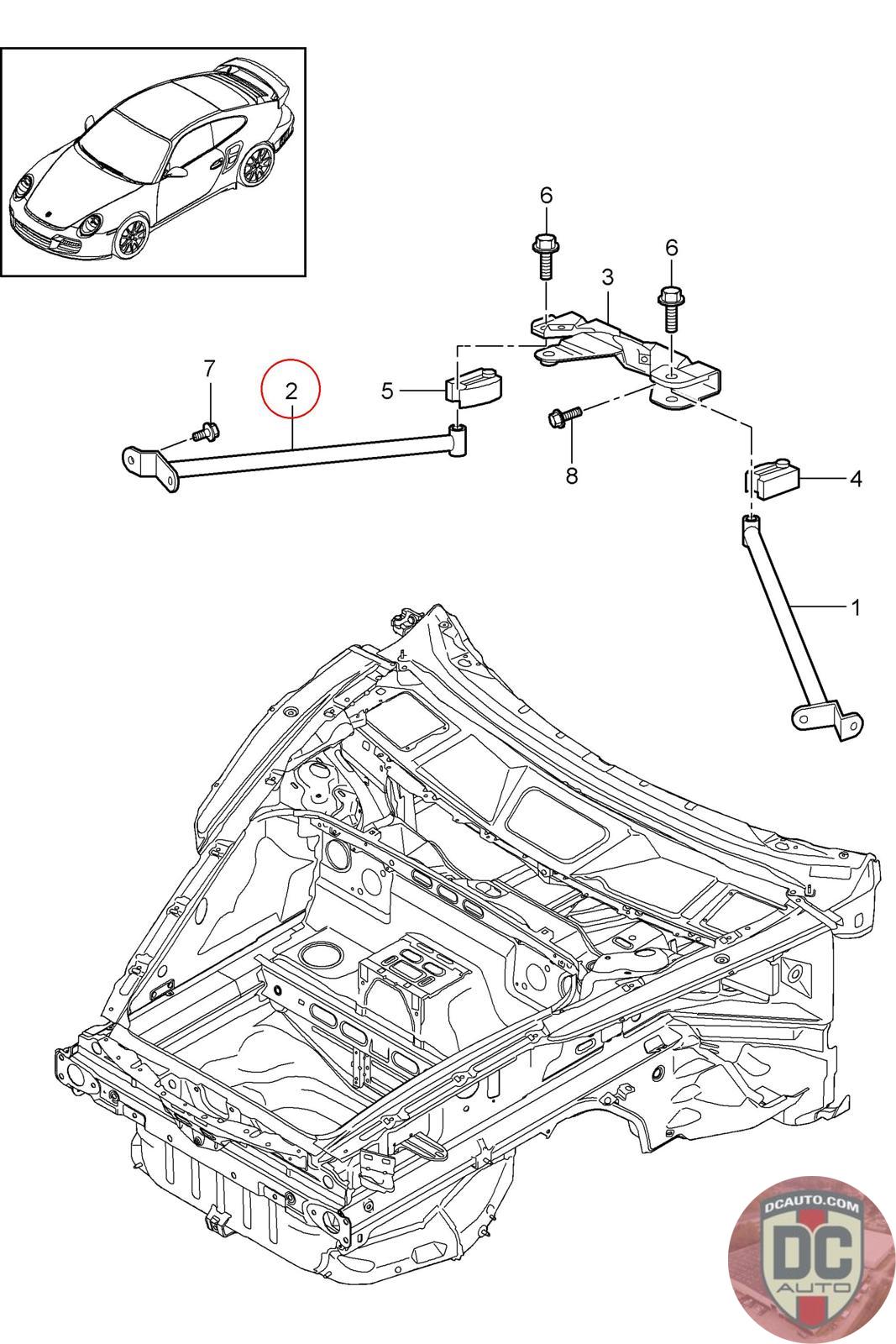 6
6
3
7
2
5
8
4
1
DCAUTO.COM
DC
AUTO