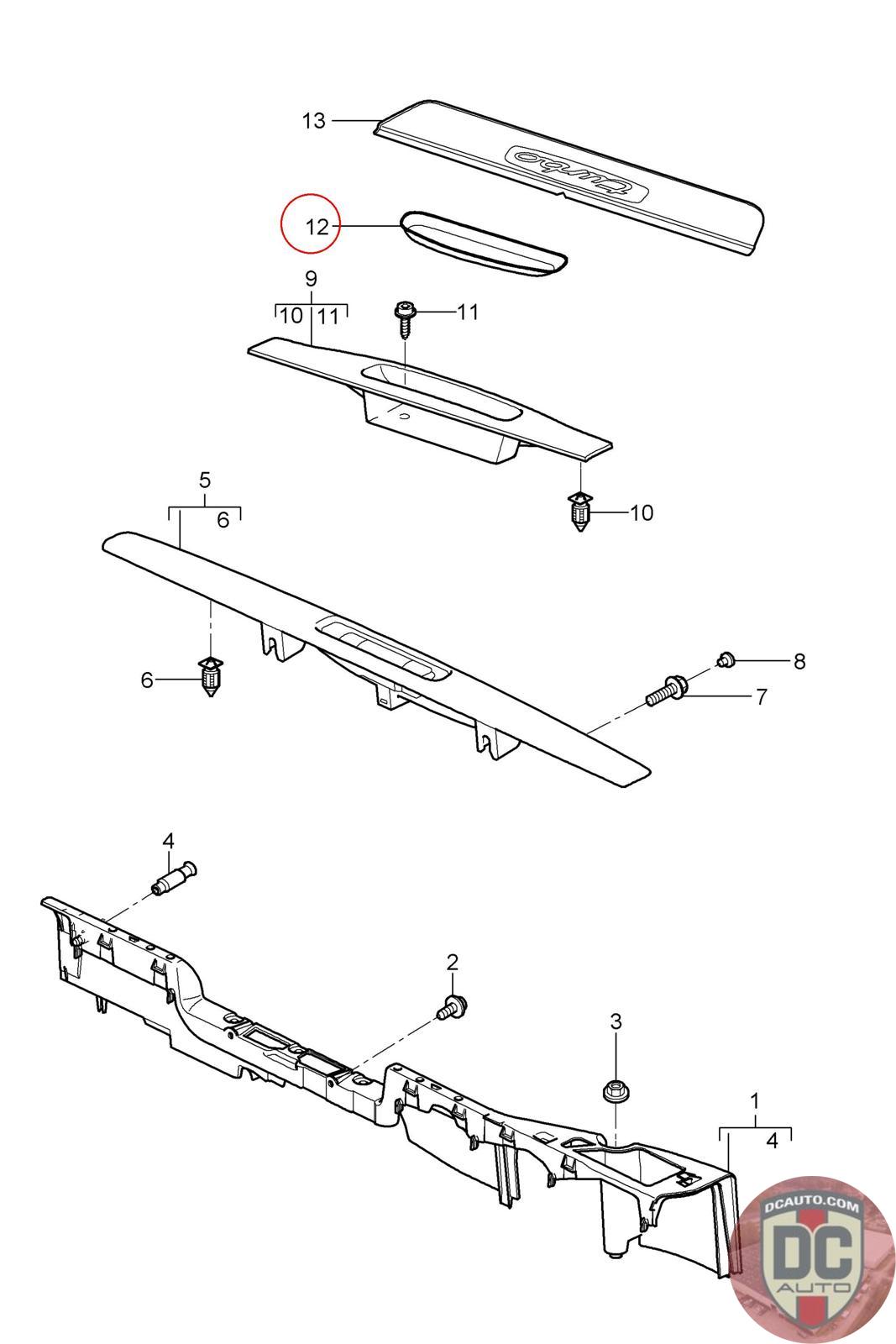 13

turbo

12

9

10 11

11

10

5

6

6

8

7

4

2

3

1

4

DCAUTO.COM
DC
AUTO