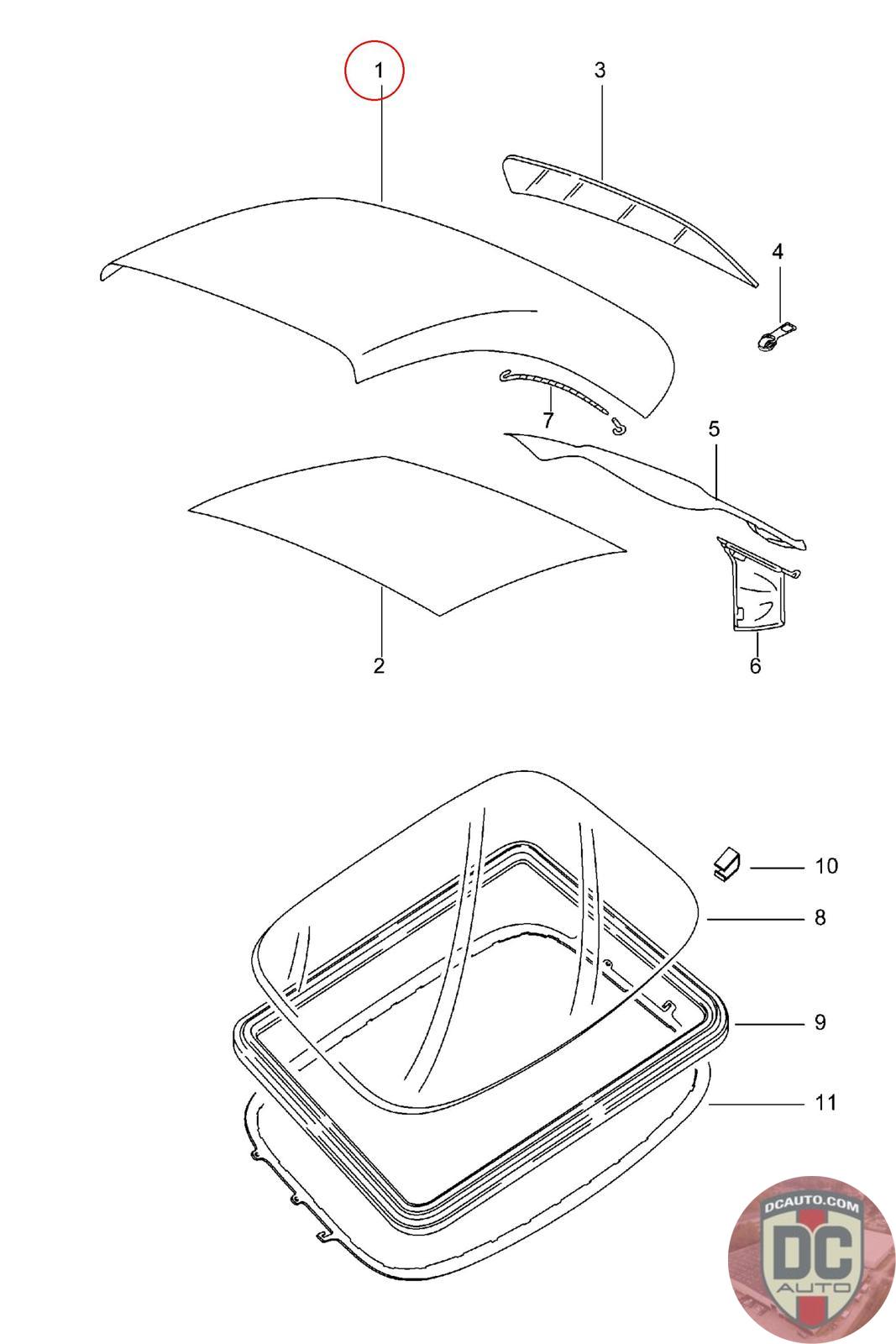 1
3
4
7
5
2
6
10
8
9
11
DCAUTO.COM
DC
AUTO