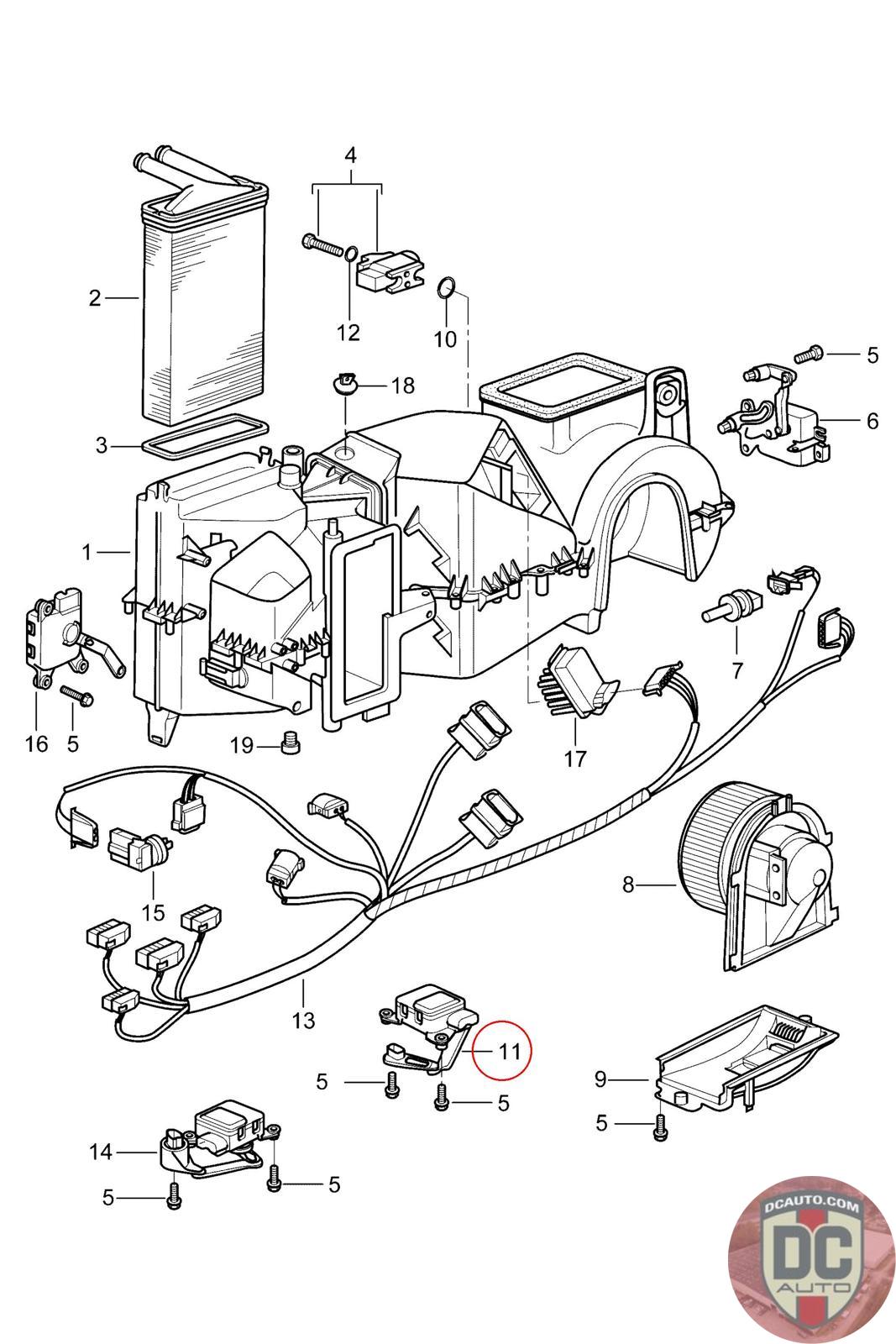 4
2
12
10
5
18
6
3
1
7
16
5
19
17
15
8
13
11
5
5
9
5
14
5
5
DCAUTO.COM
DC
AUTO