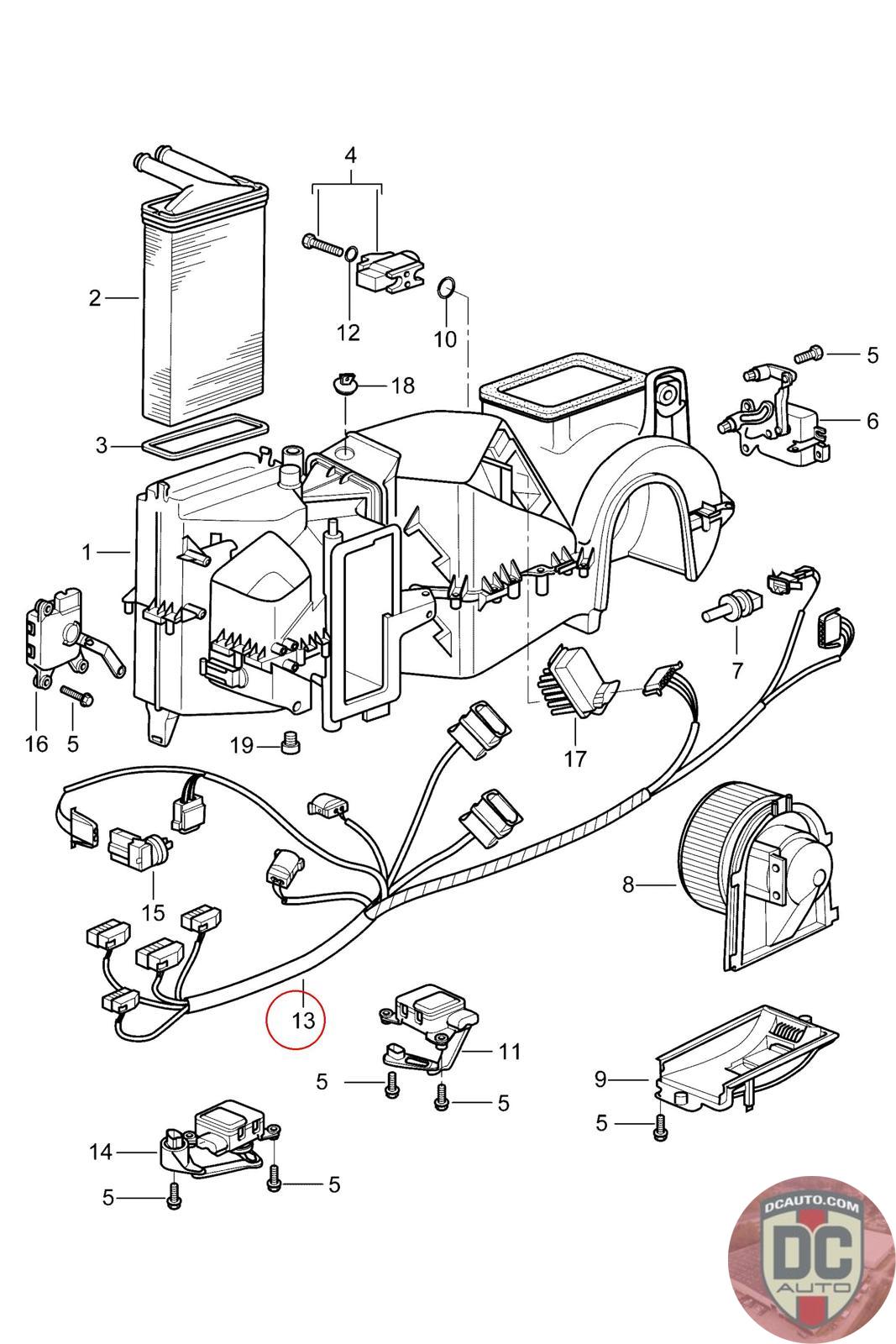 4
2
12
10
5
18
6
3
1
7
16
5
19
17
15
8
13
11
5
5
9
5
14
5
5
DCAUTO.COM
DC
AUTO