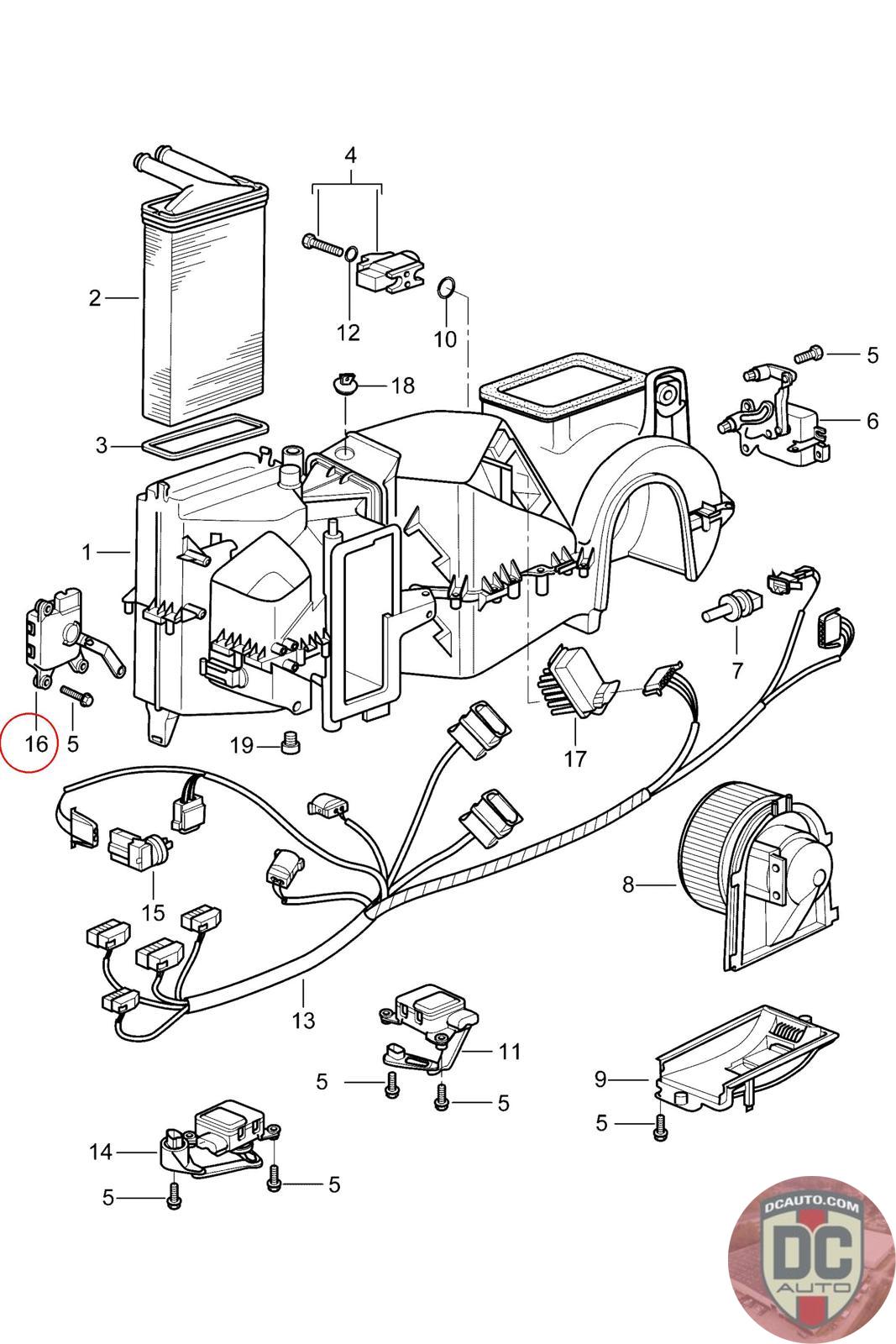 4
2
12
10
5
18
6
3
1
7
16
5
19
17
15
8
13
11
5
5
9
5
14
5
5
DCAUTO.COM
DC
AUTO