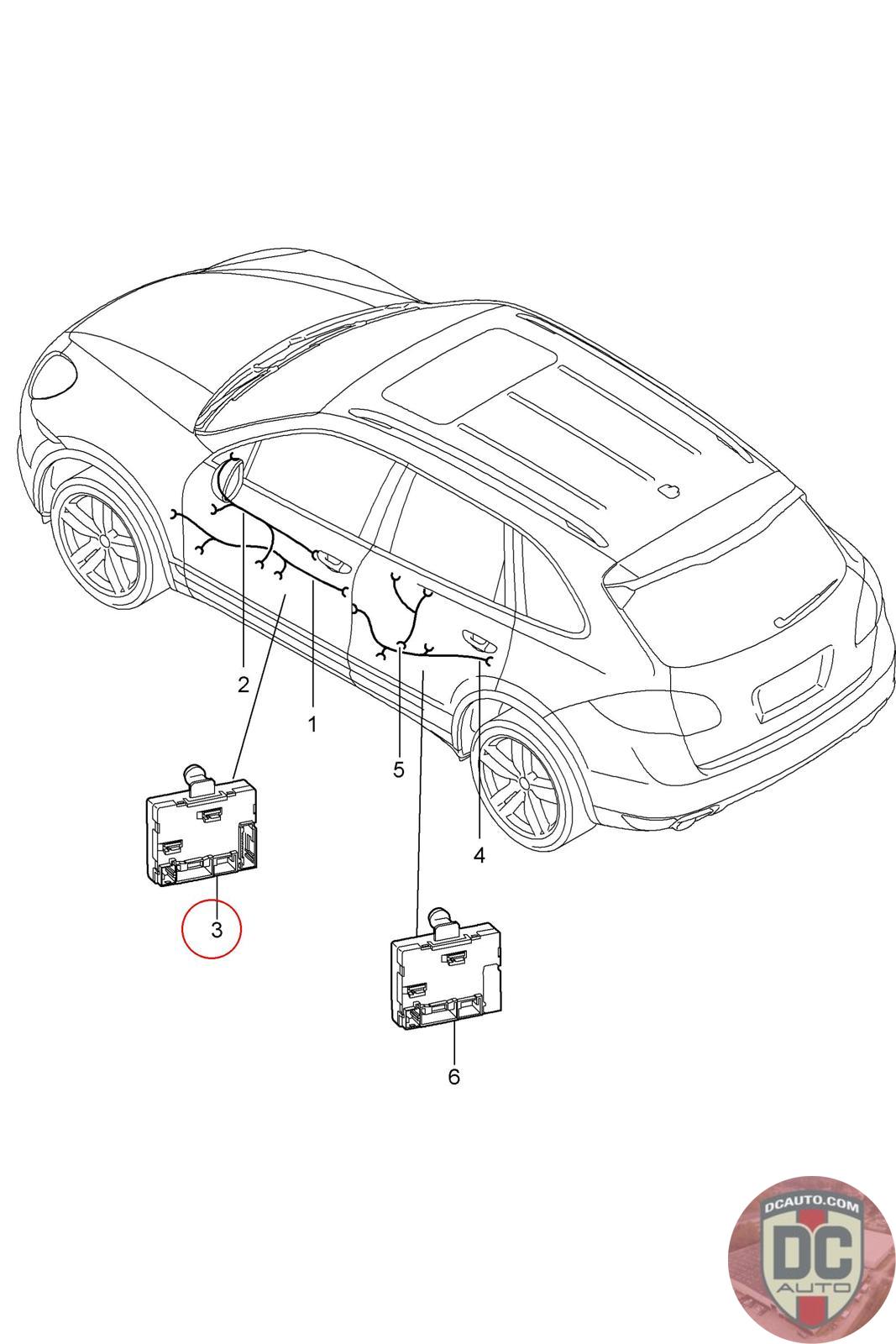 2
1
5
4
3
6
DCAUTO.COM
DC
AUTO