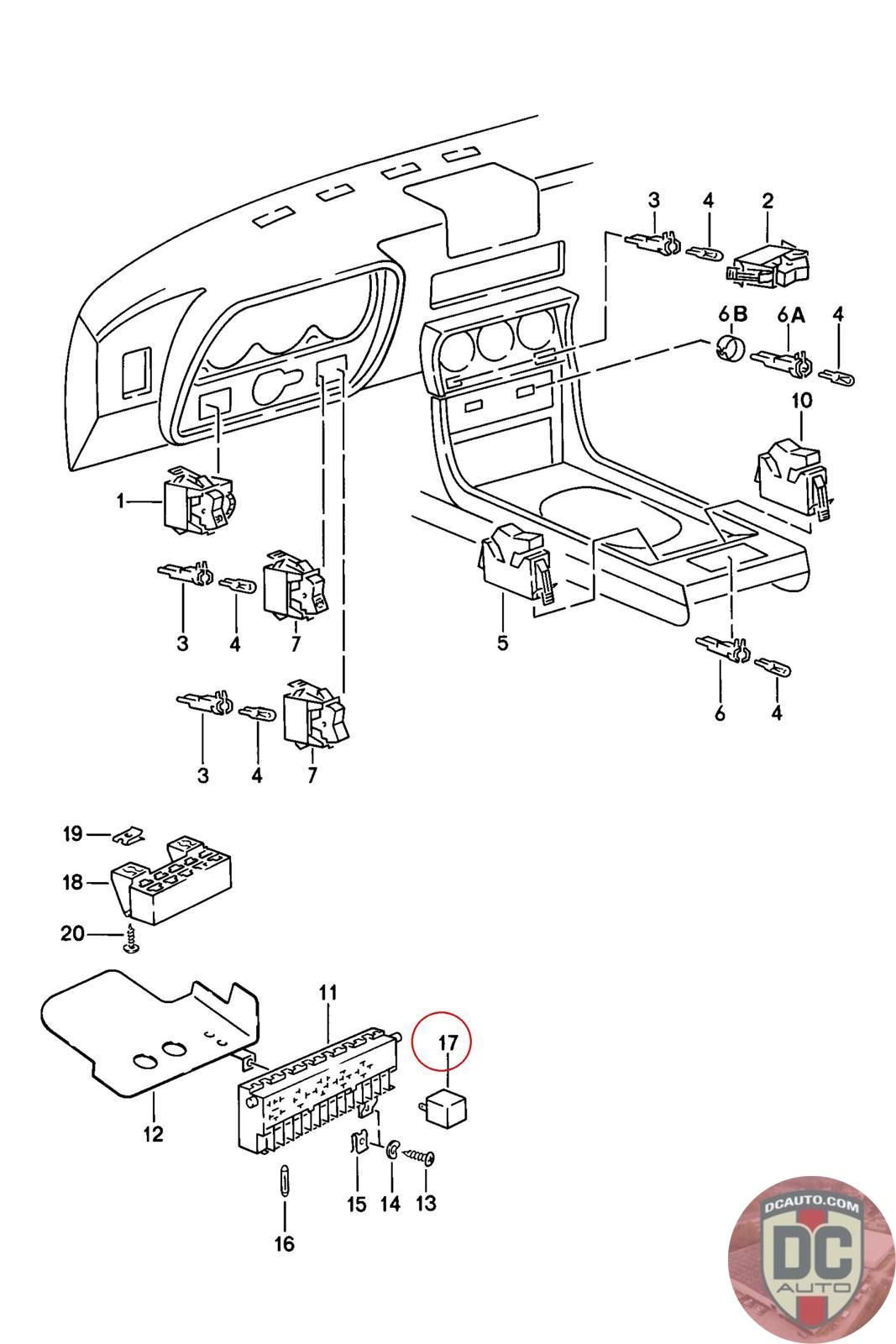 3
4
2
6B
6A
4
10
1
3
4
7
5
6
4
3
4
7
19
18
20
11
17
12
15
14
13
16
DCAUTO.COM
DC
AUTO