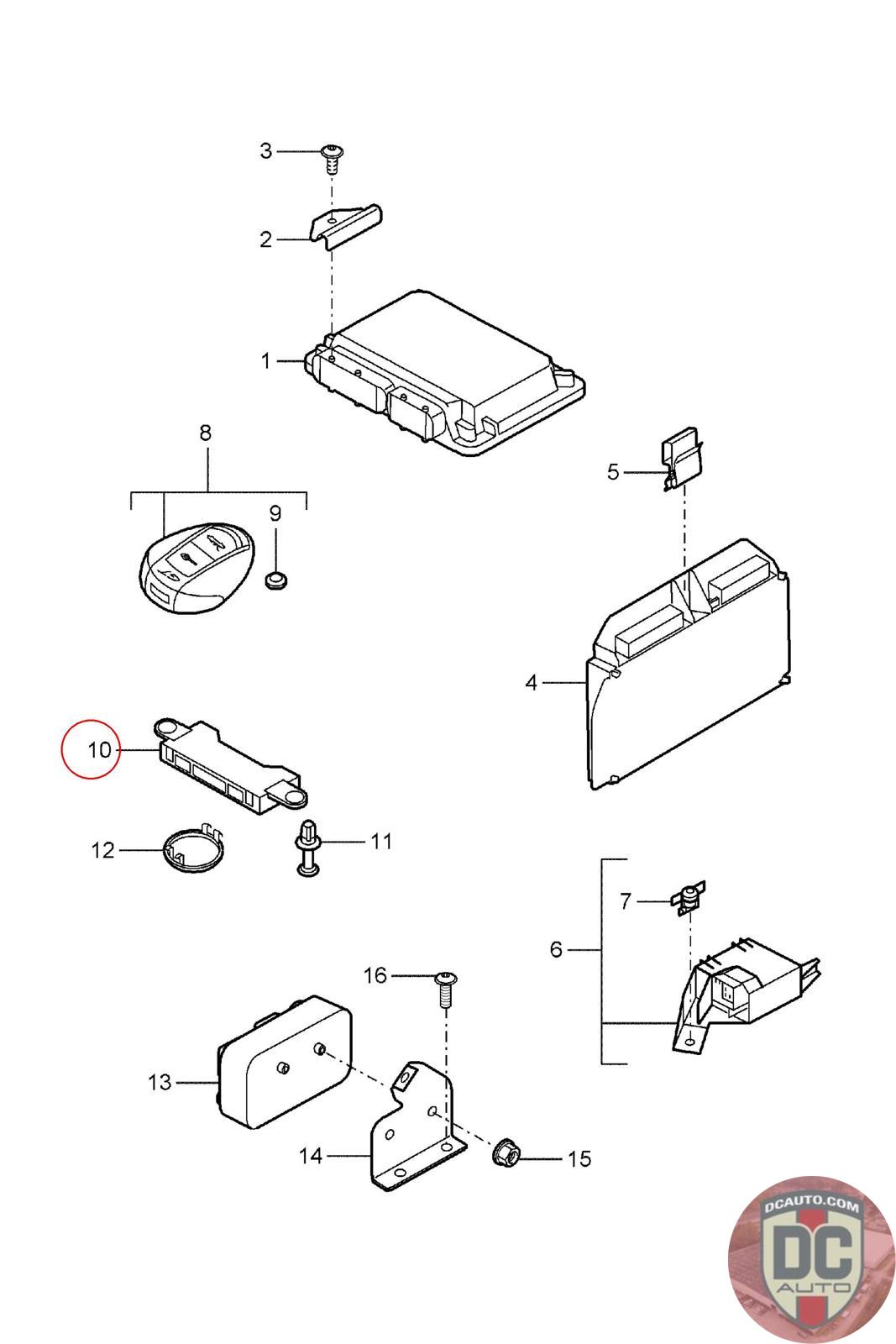 3
2
1
8
9
5
4
10
12
11
7
6
16
13
14
15
DCAUTO.COM
DC
AUTO