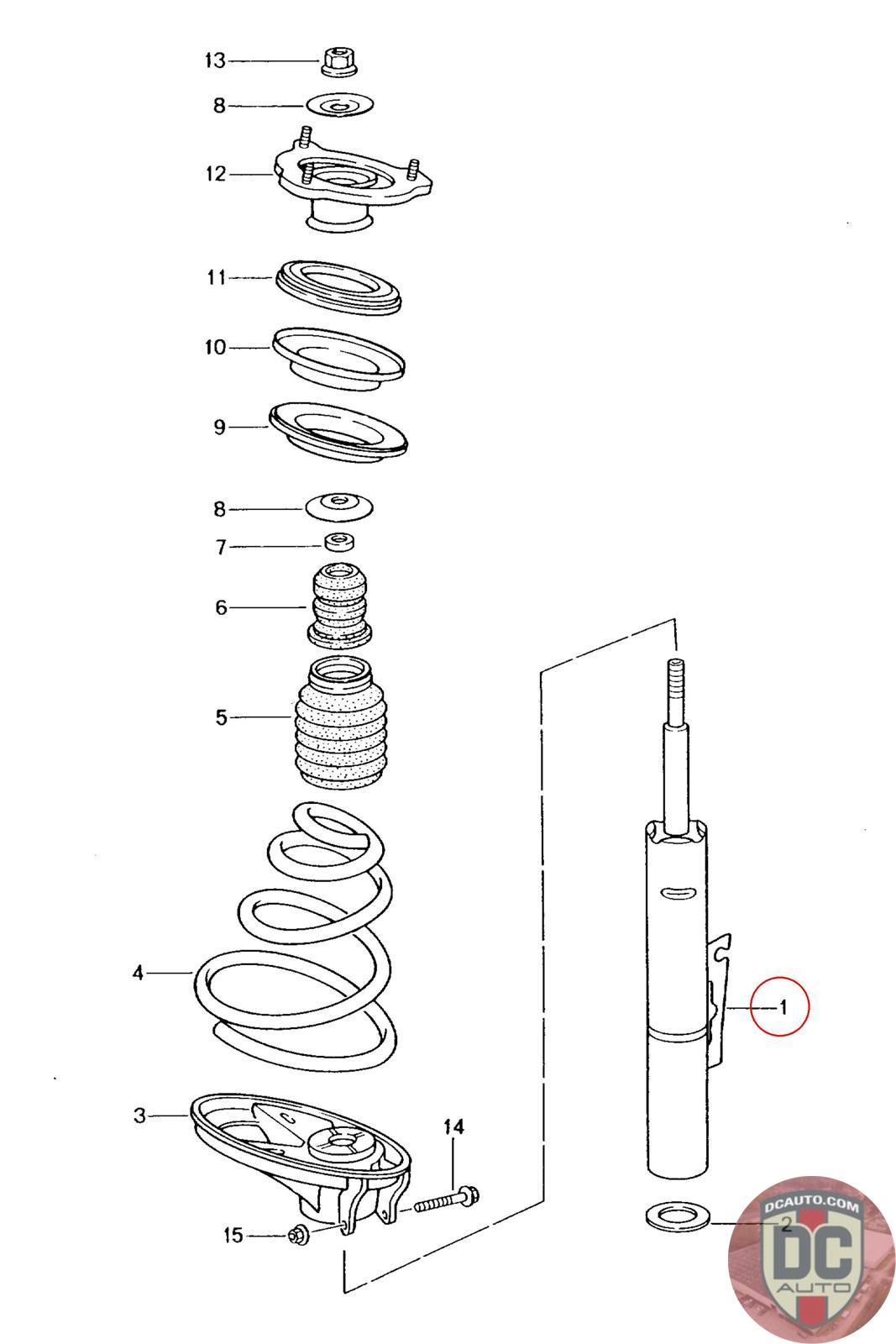 13
8
12
11
10
9
8
7
6
5
4
3
14
15
1
2
DCAUTO.COM
DC
AUTO