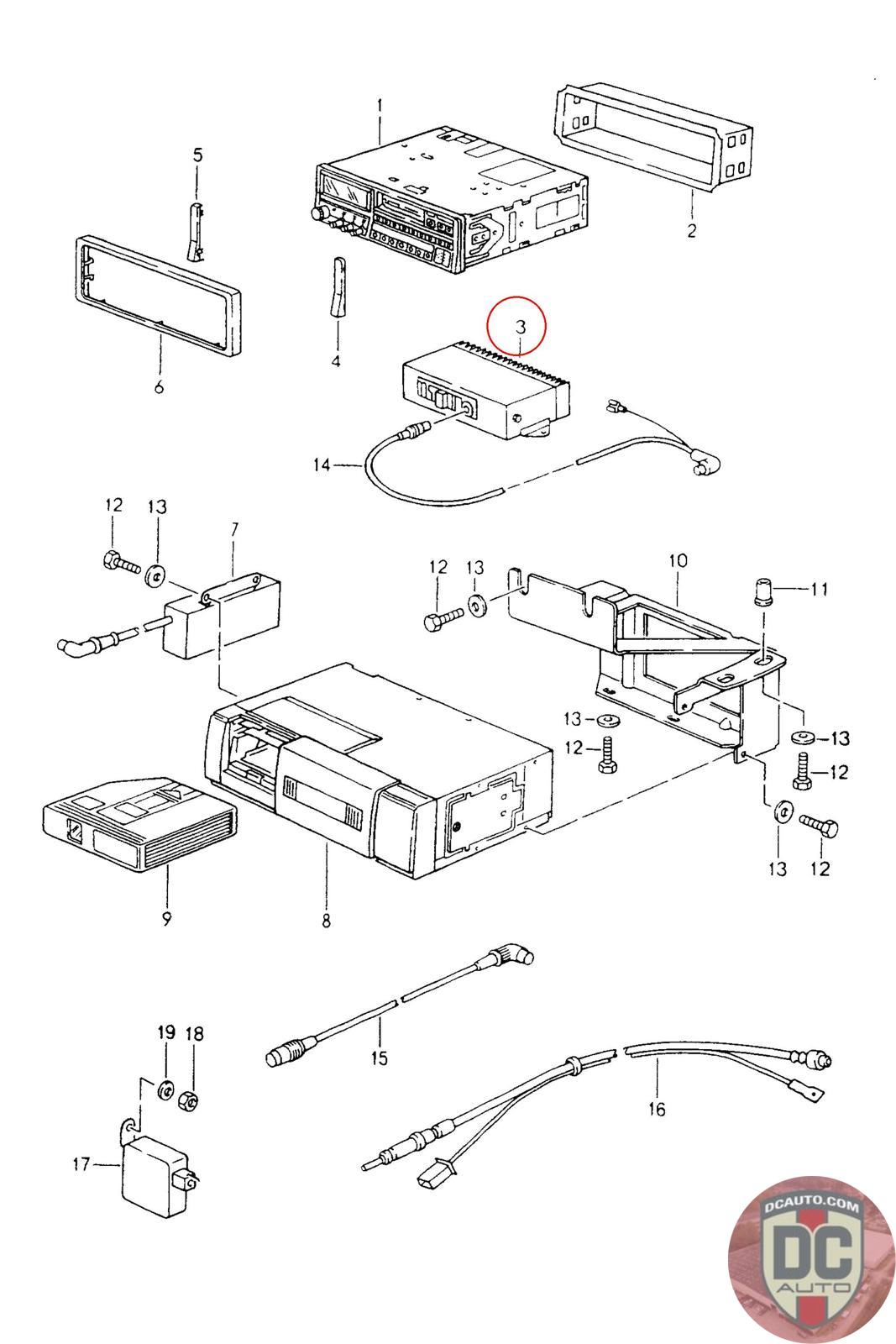 1
2
5
6
4
3
14
12
13
7
12
13
10
11
13
12
13
12
13
12
9
8
15
19
18
17
16
DCAUTO.COM
DC
AUTO