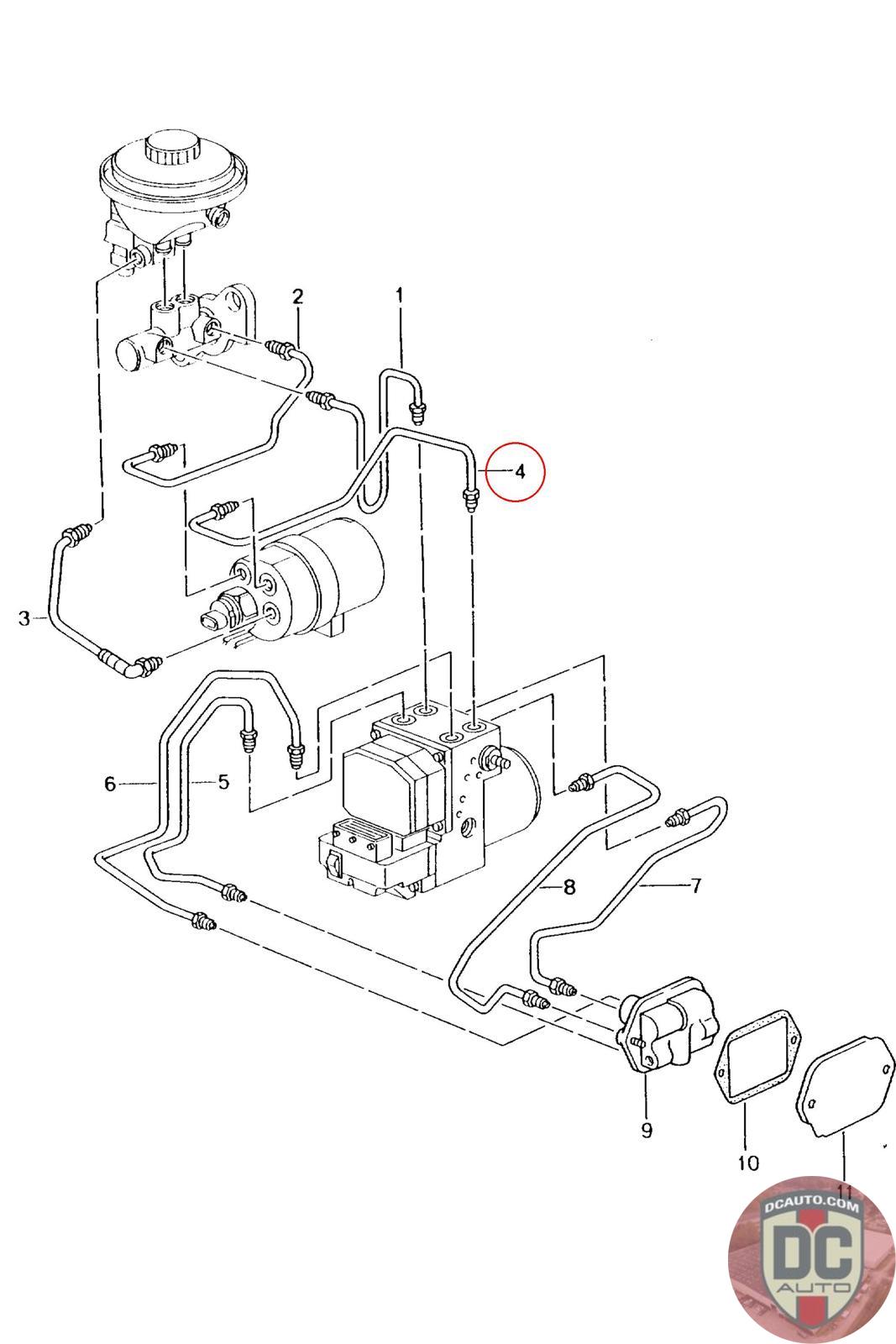 2
1
4
3
6
5
8
7
9
10
11
DCAUTO.COM
DC
AUTO