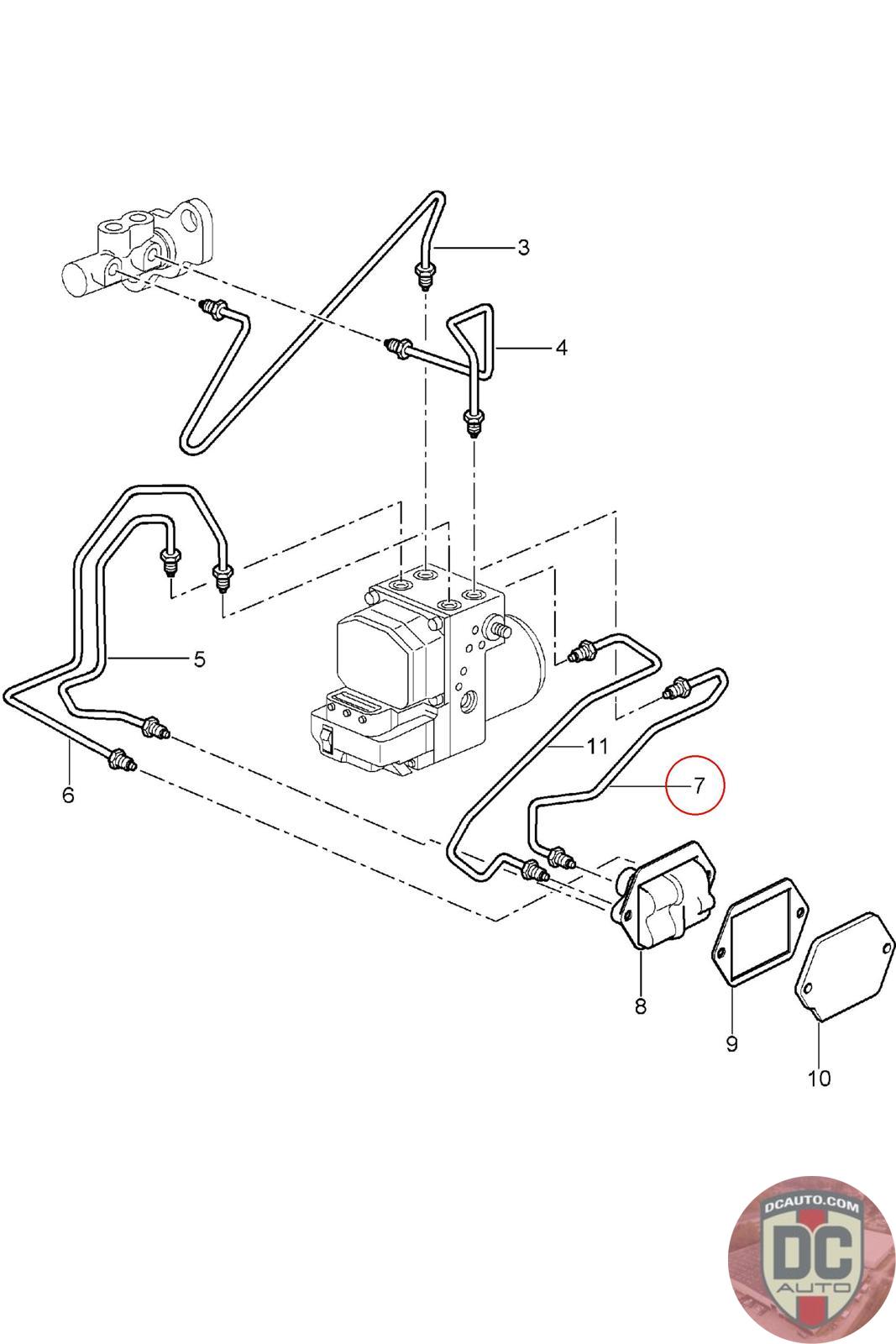 3
4
5
6
11
7
8
9
10
DCAUTO.COM
DC
AUTO