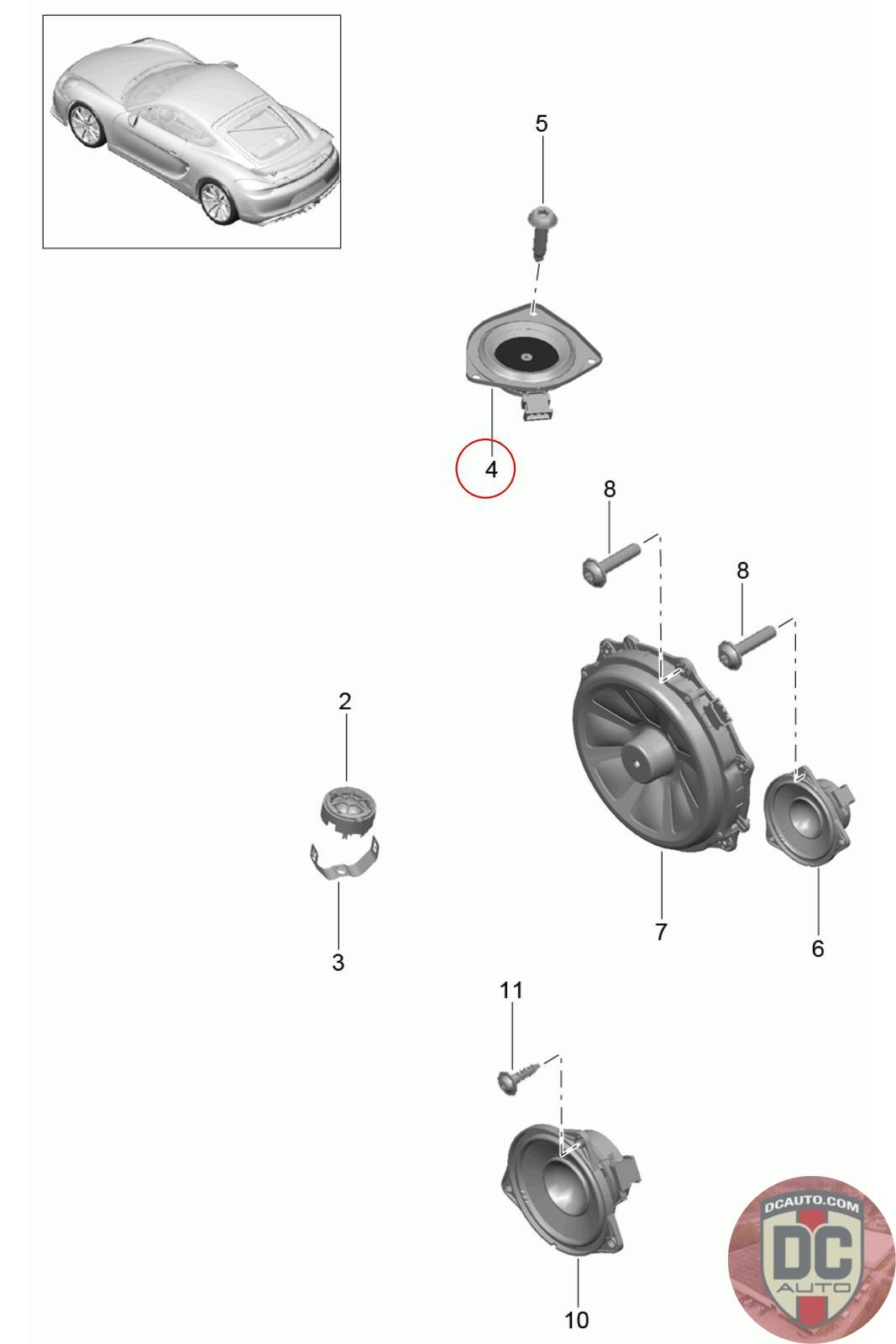 5

4

8

8

2

3

7

6

11

10

DCAUTO.COM
DC
AUTO