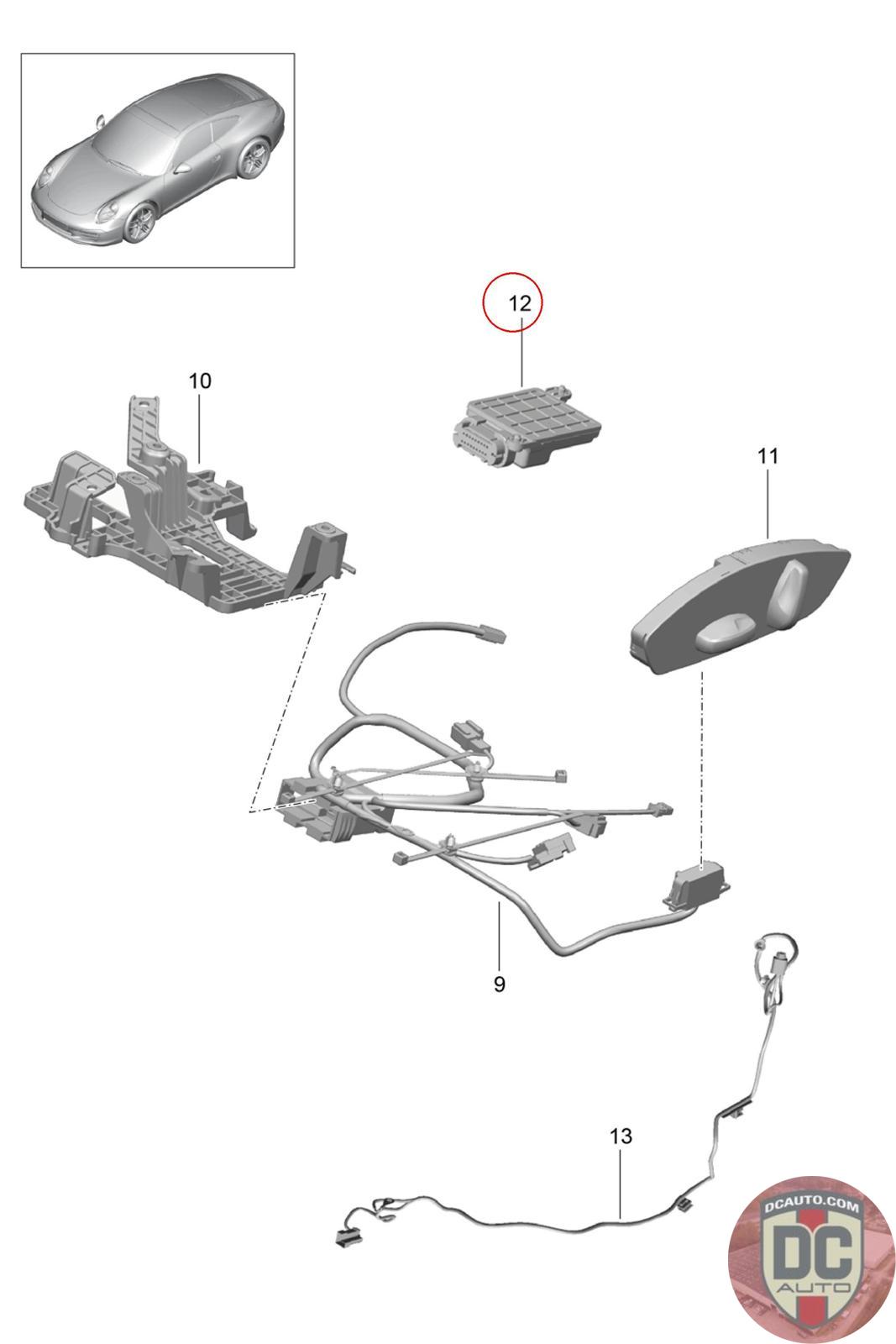 12

10

11

9

13

DCAUTO.COM
DC
AUTO