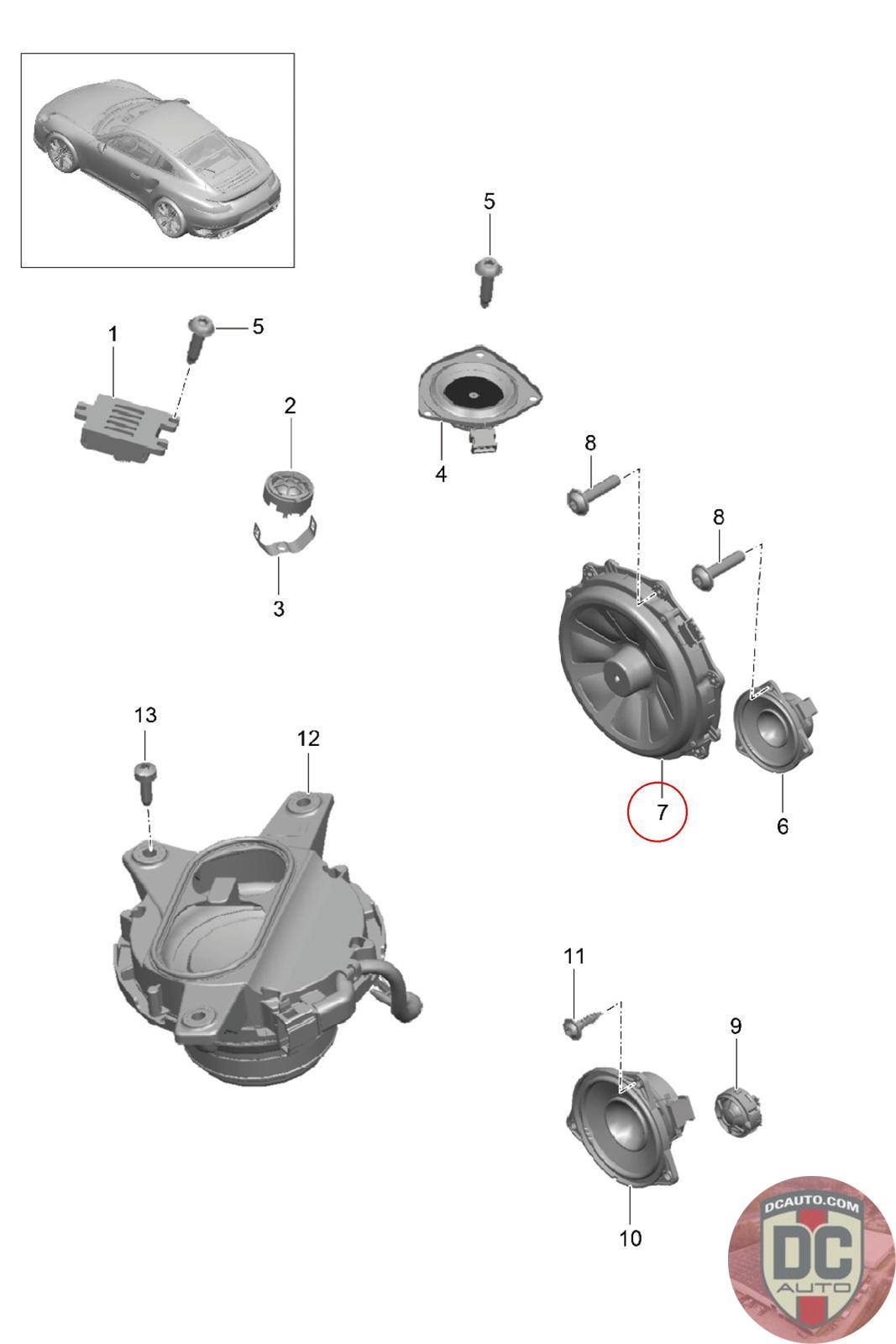 5

1

5

2

4

8

8

3

13

12

7

6

11

9

10

DCAUTO.COM
DC
AUTO