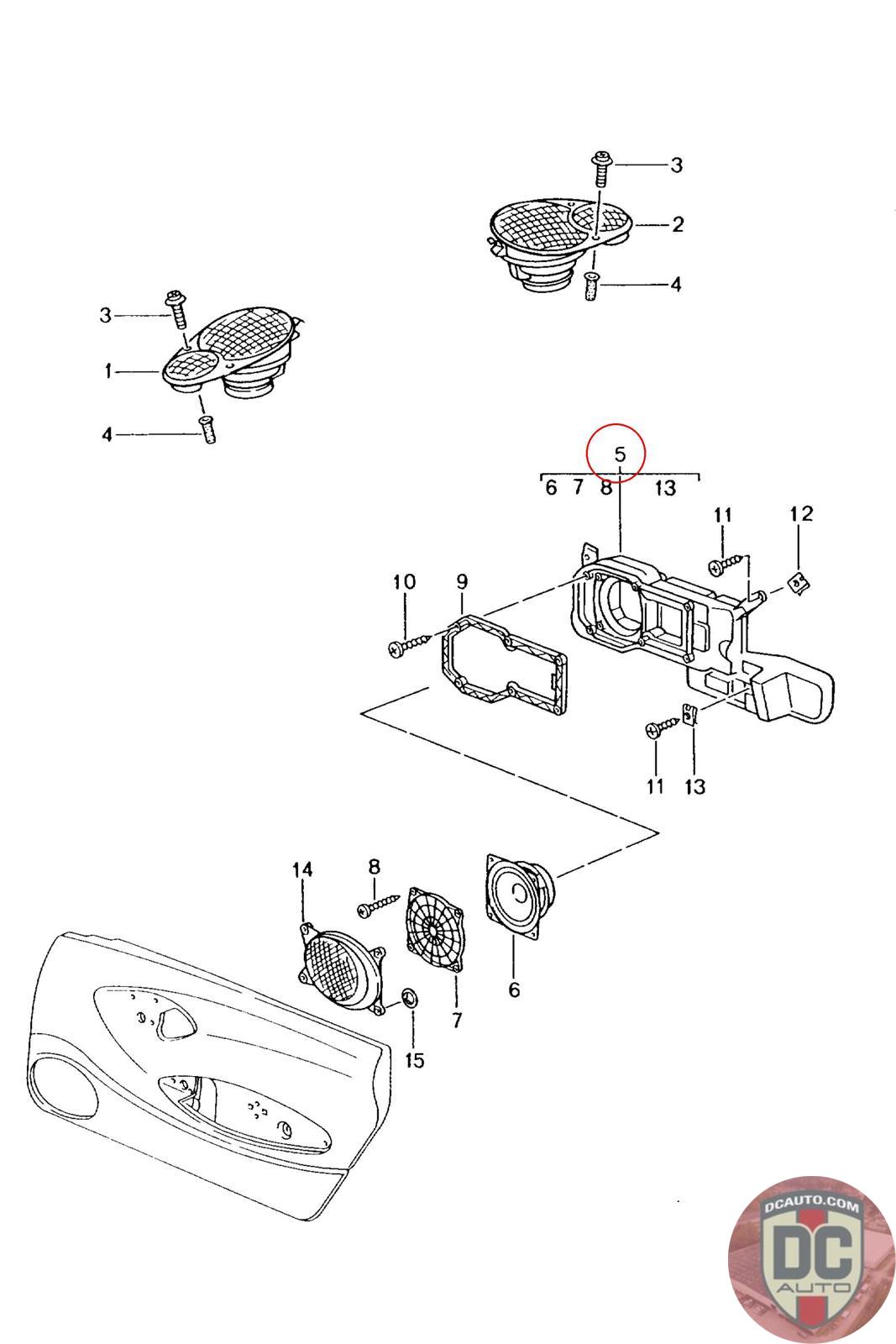 3
2
4
3
1
4
5
6 7 8 13
11
12
10
9
11
13
14
8
6
7
15
DCAUTO.COM
DC
AUTO