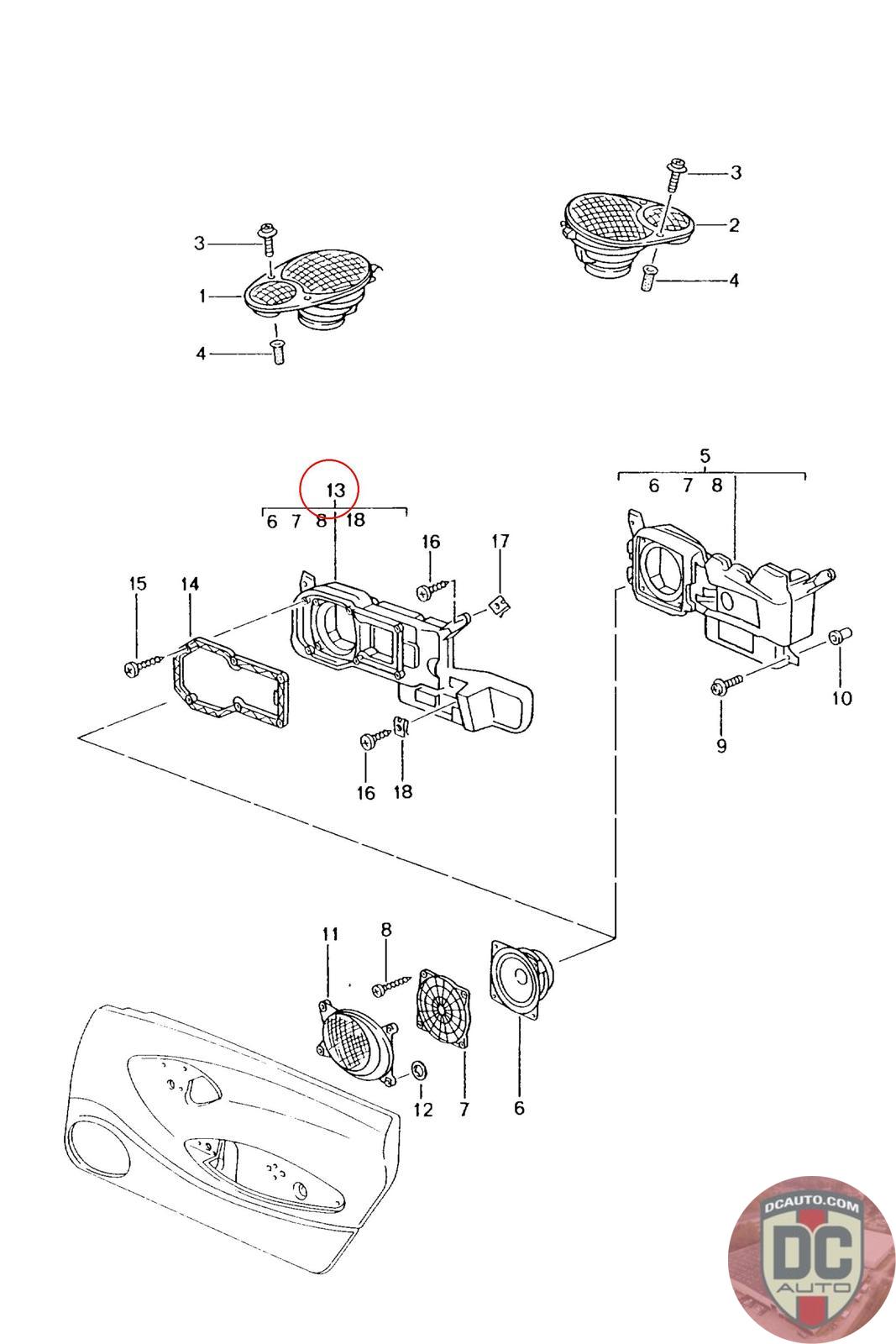 3
2
4
3
1
4
13
6 7 8 18
5
6 7 8
16
17
15
14
10
9
16
18
11
8
12
7
6
DCAUTO.COM
DC
AUTO