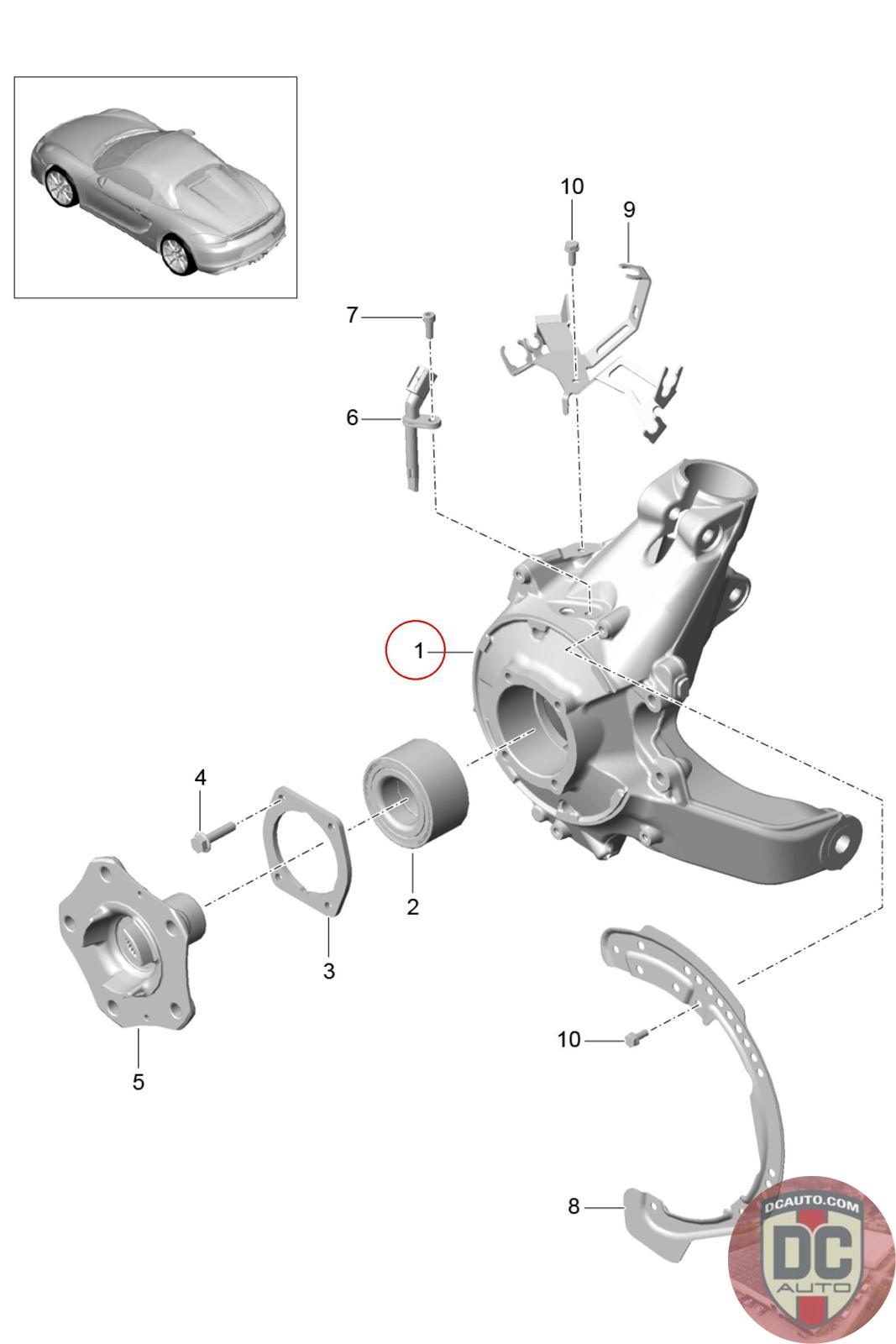 10
9
7
6
1
4
2
3
5
10
8
DCAUTO.COM
DC
AUTO