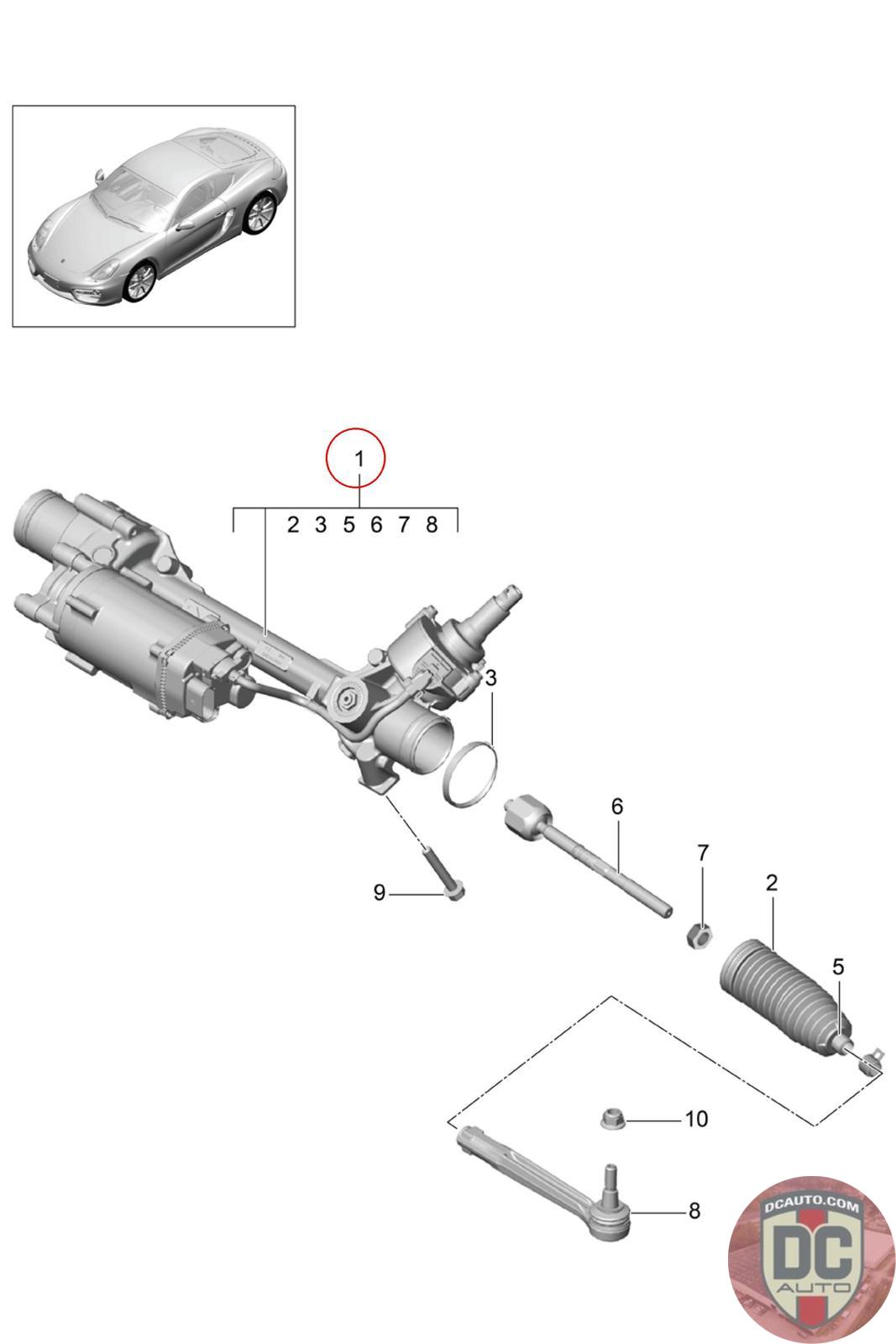 1
2 3 5 6 7 8
3
6
7
2
5
9
10
8
DCAUTO.COM
DC
AUTO