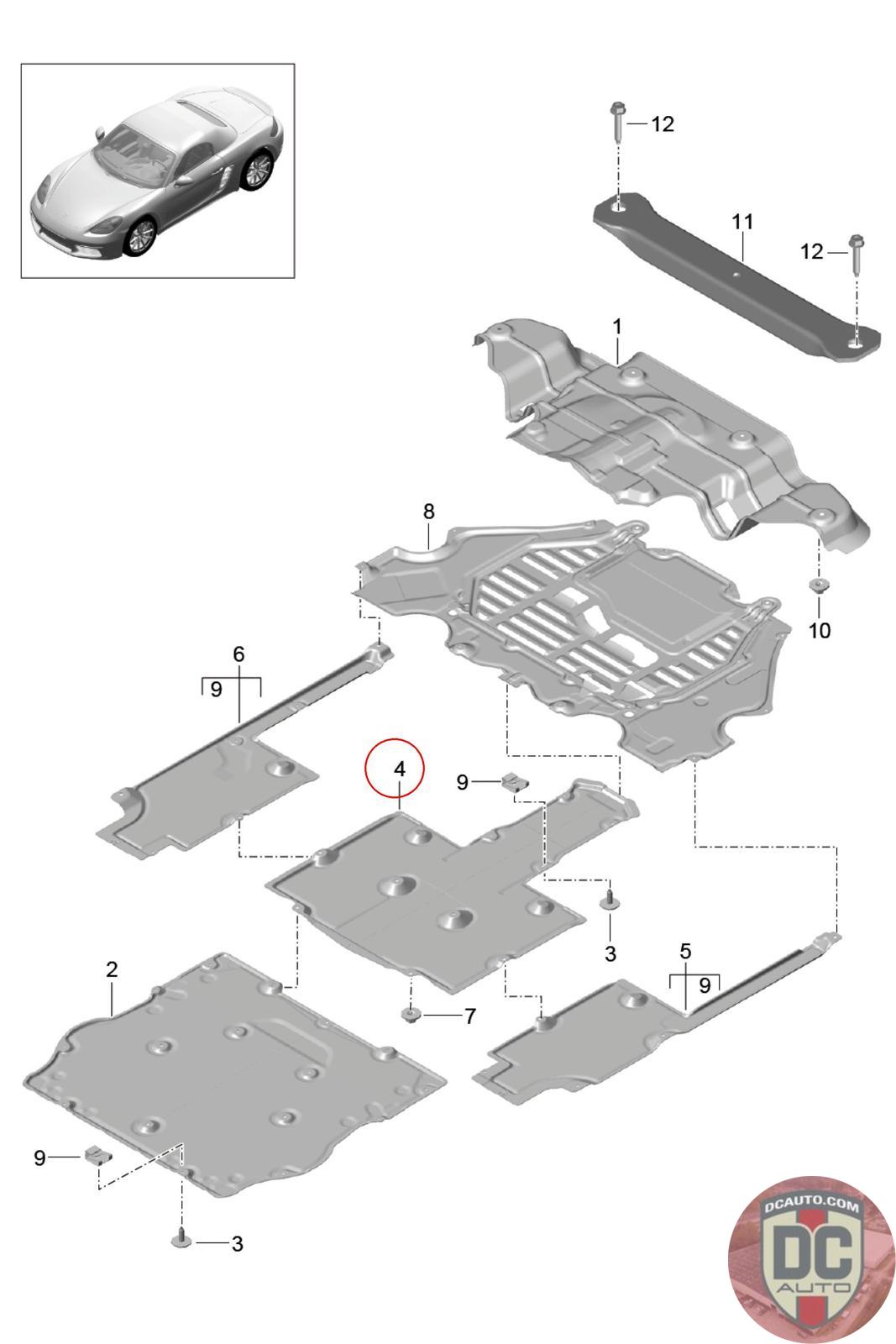 12
11
12
1
8
10
6
9
4
9
3
5
9
2
7
9
3
DCAUTO.COM
DC
AUTO