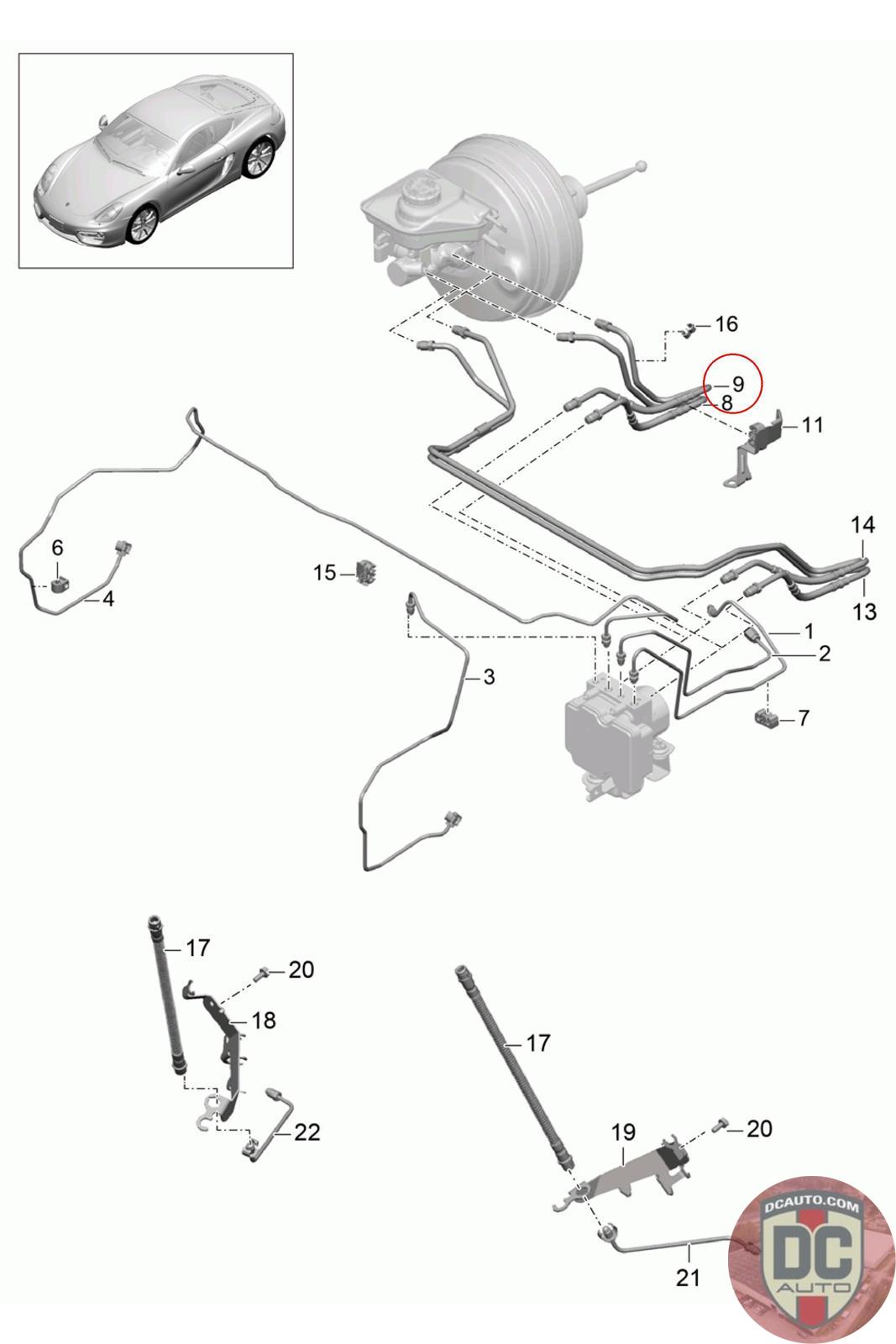 16
9
8
11
14
13
6
4
15
1
2
3
7
17
20
18
22
17
19
20
21
DCAUTO.COM
DC
AUTO