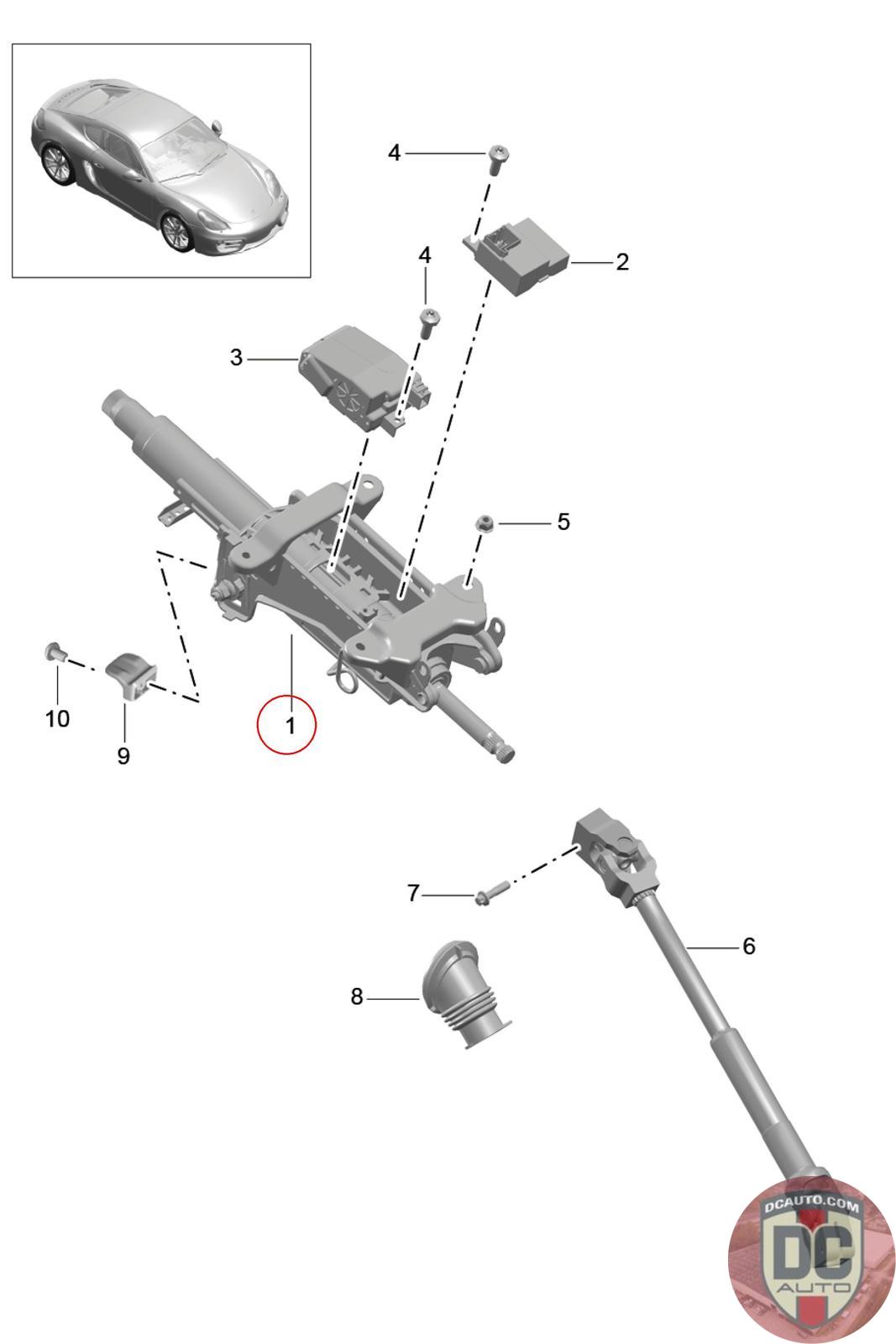 4
2
4
3
5
10
9
1
7
6
8
DCAUTO.COM
DC
AUTO