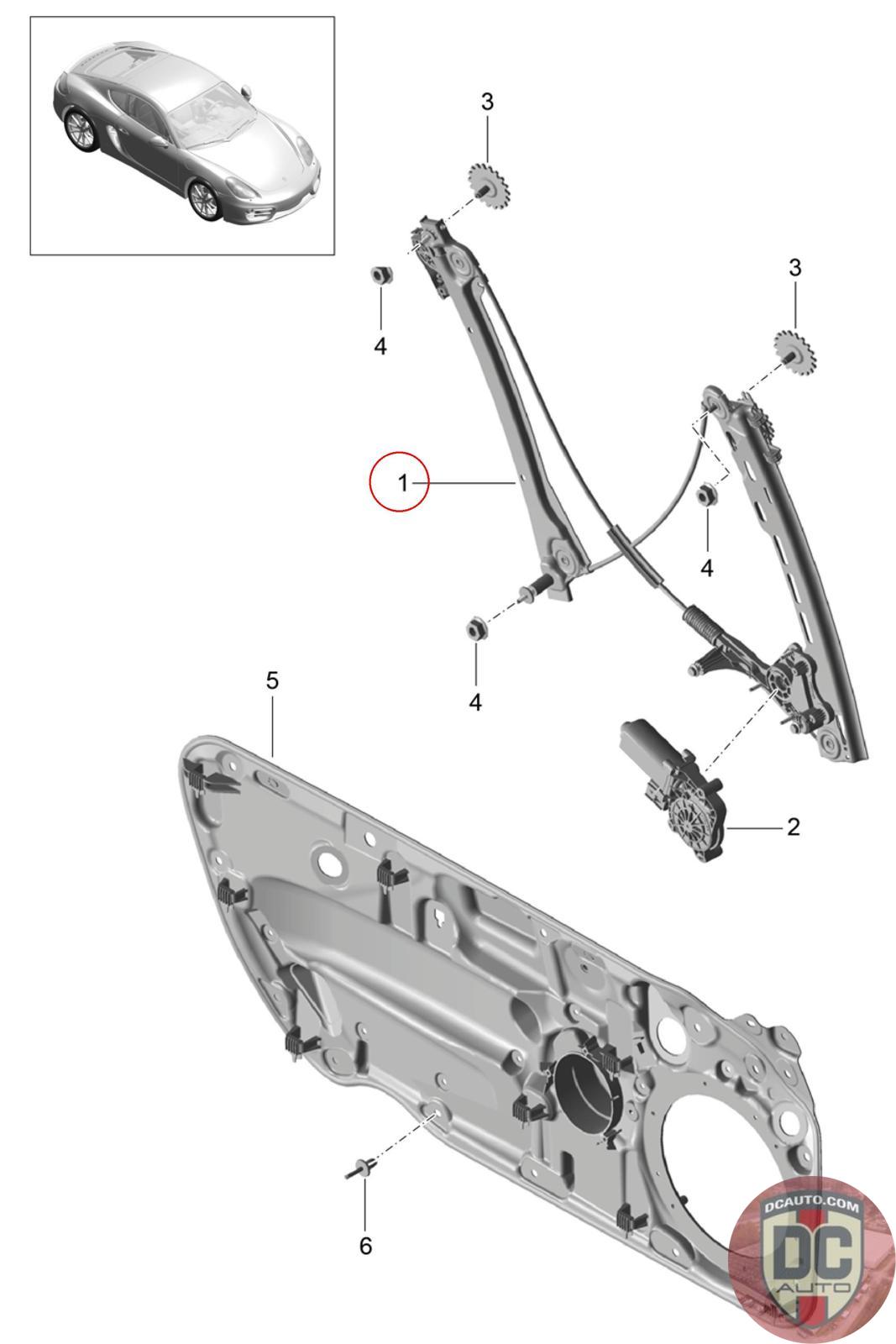 3

3

4

1

4

4

5

2

6

DCAUTO.COM
DC
AUTO