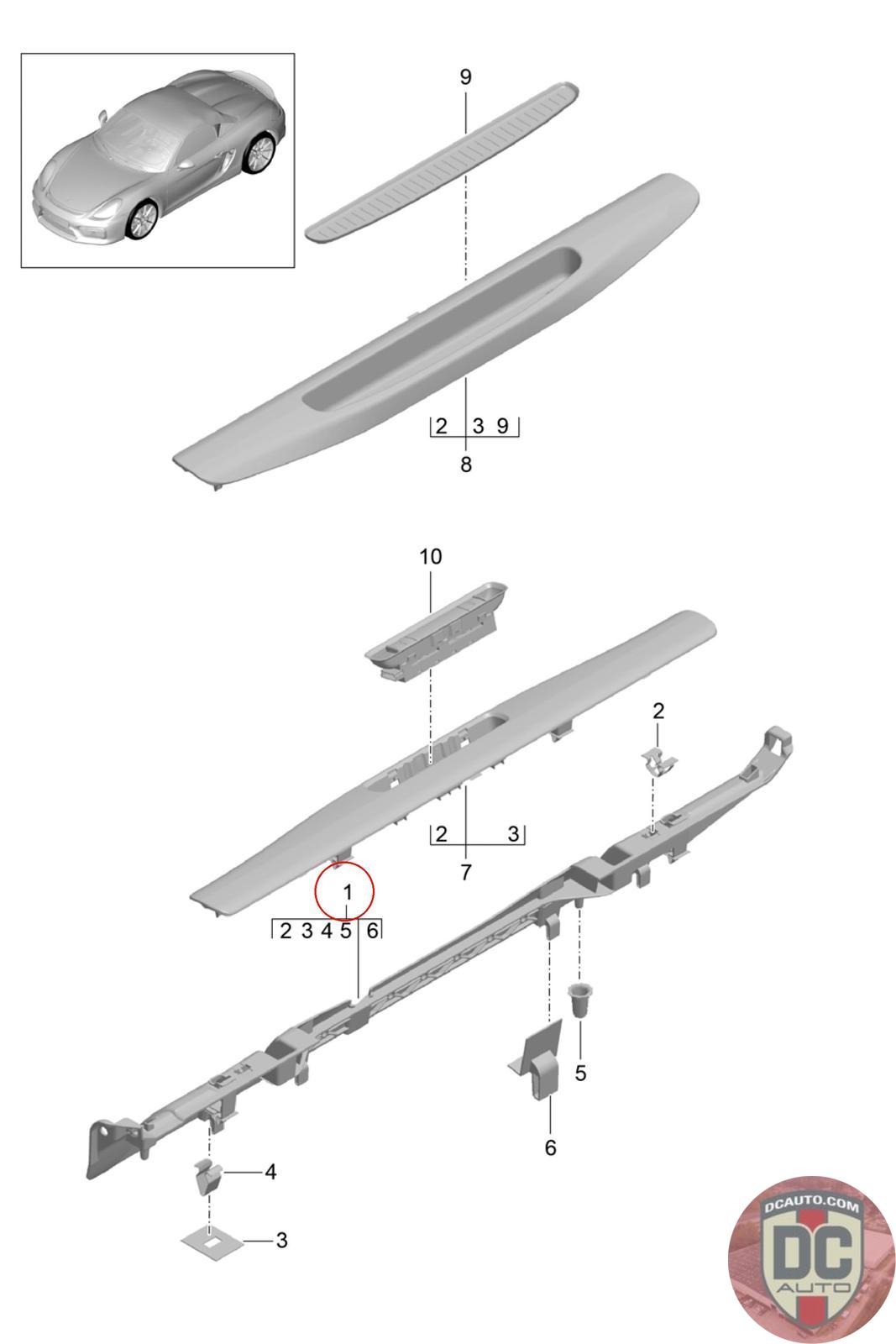 9

2 3 9
8

10

2

2 3
7

1
2 3 4 5 6

5

6

4

3

DCAUTO.COM
DC
AUTO