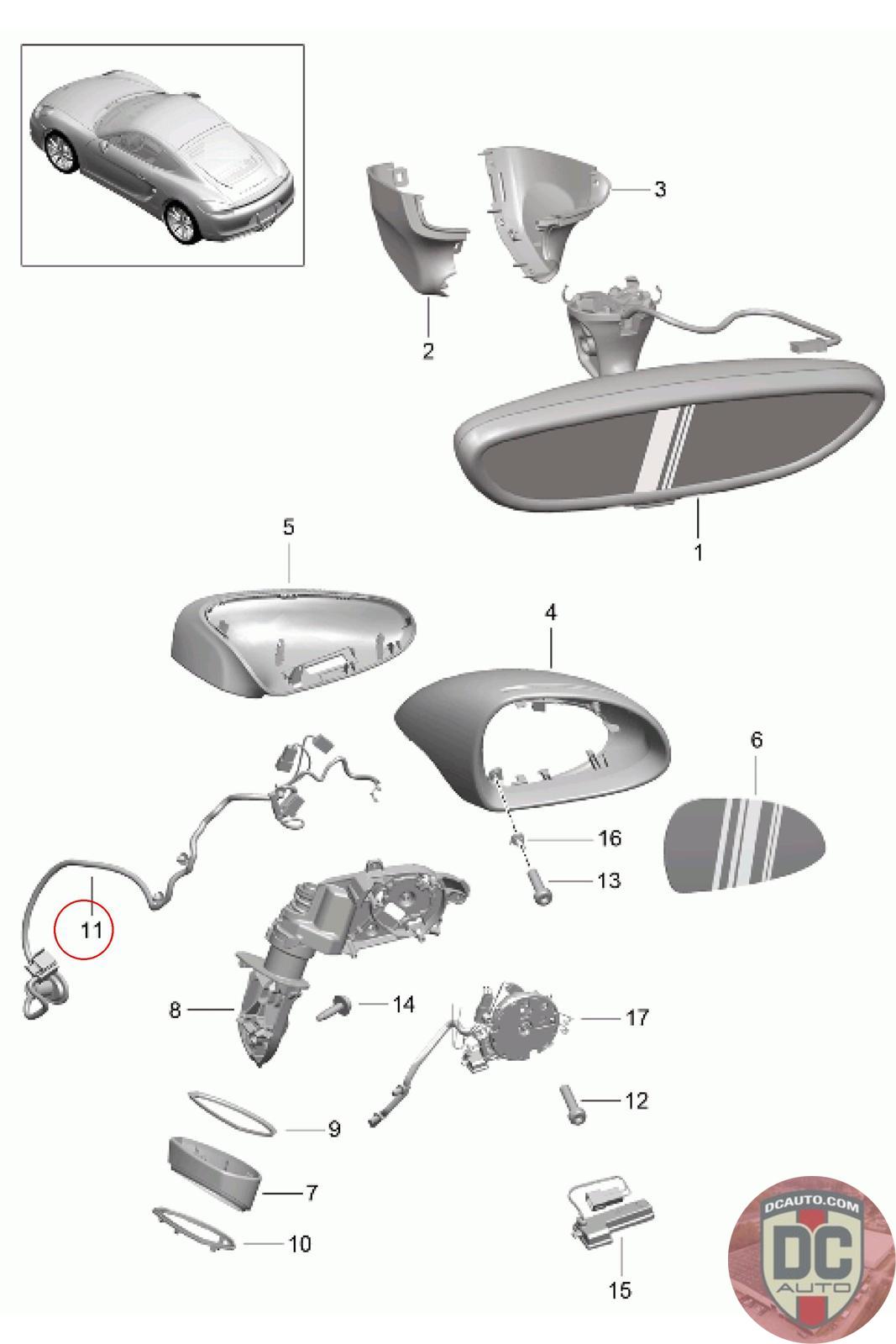 3
2
1
5
4
6
16
13
11
8
14
17
12
9
7
10
15
DCAUTO.COM
DC
AUTO