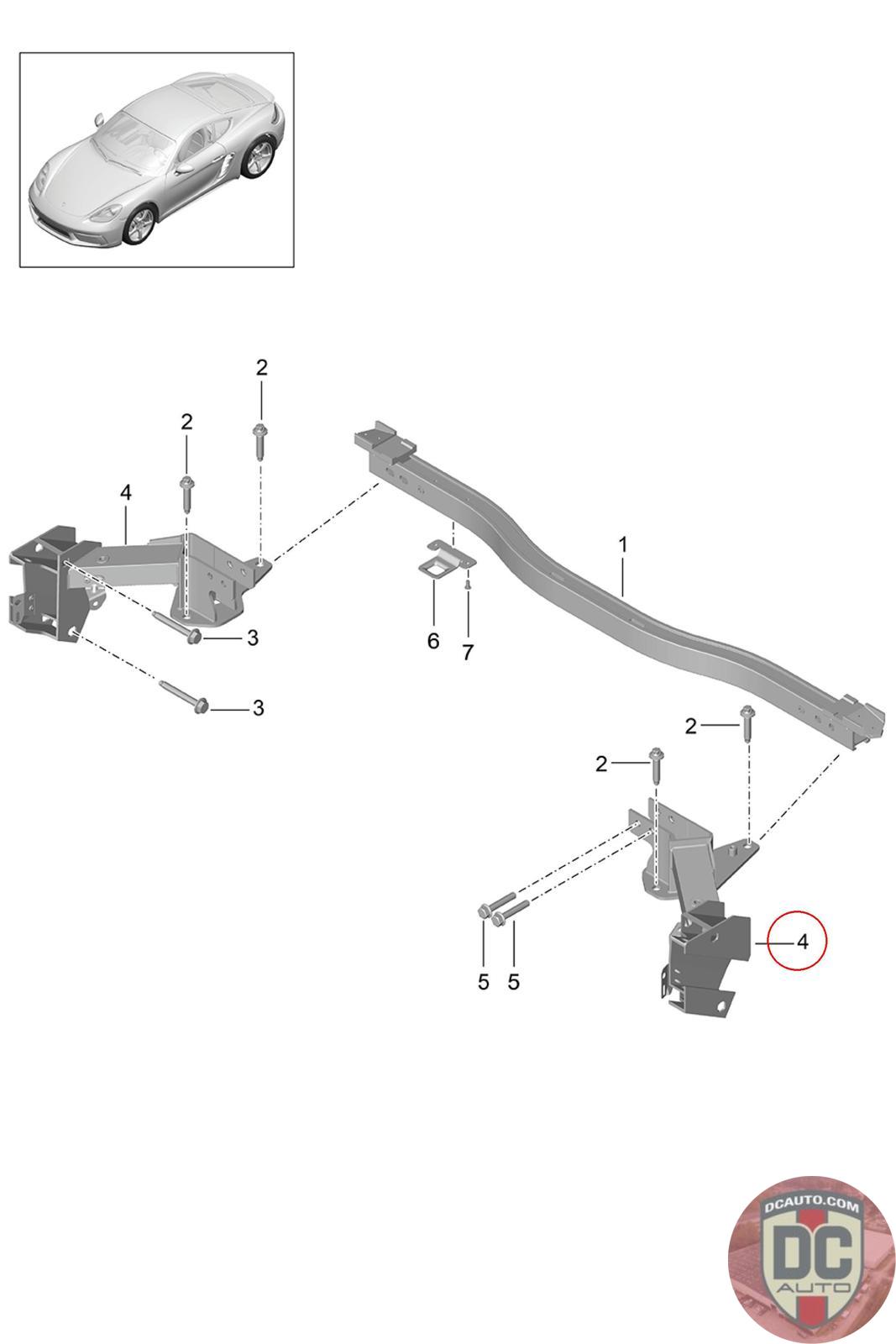 2
2
4
1
3
6
7
3
2
2
4
5
5
DCAUTO.COM
DC
AUTO