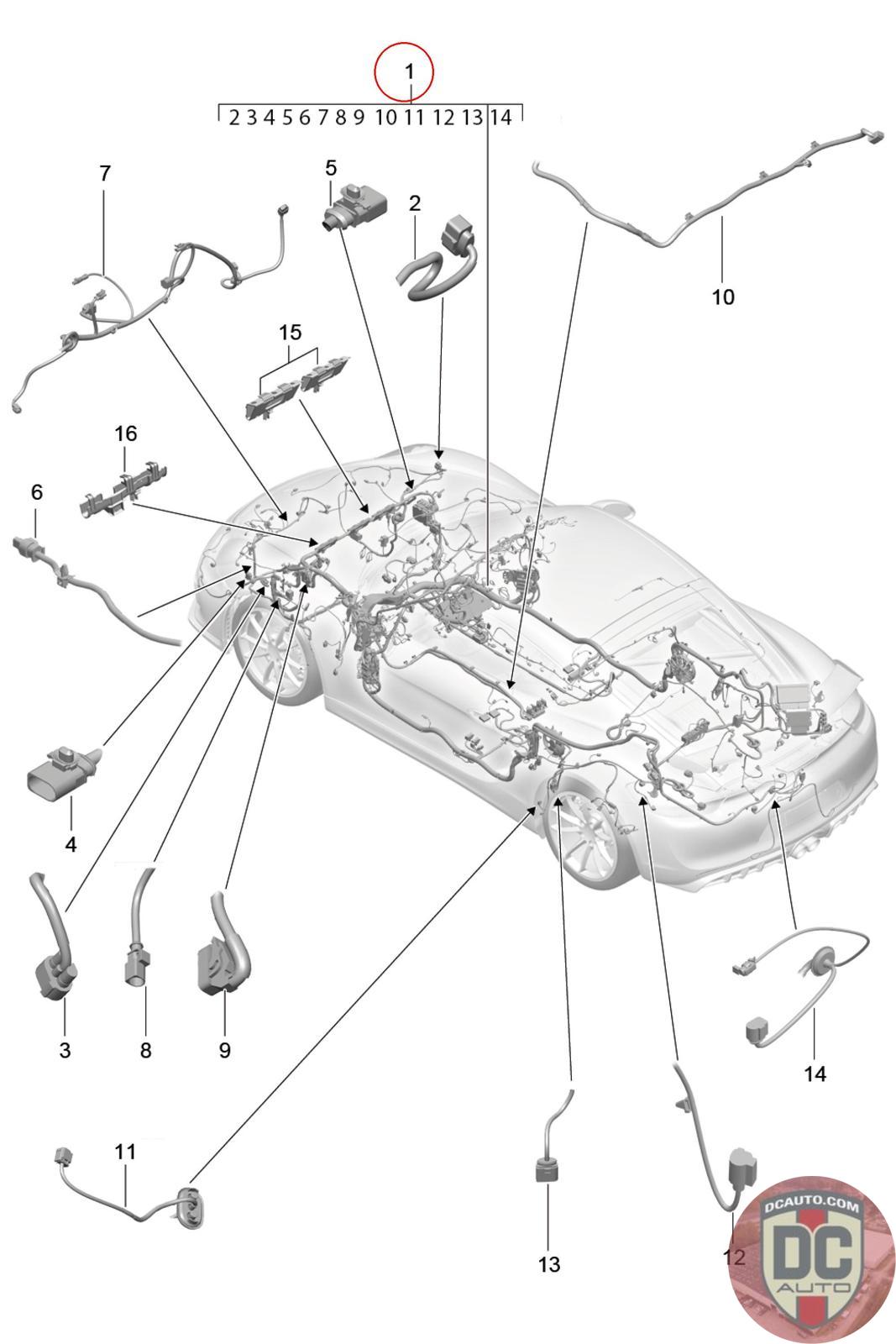 1
2 3 4 5 6 7 8 9 10 11 12 13 14

7

5

2

10

15

16

6

4

3

8

9

14

11

13

12

DCAUTO.COM
DC
AUTO