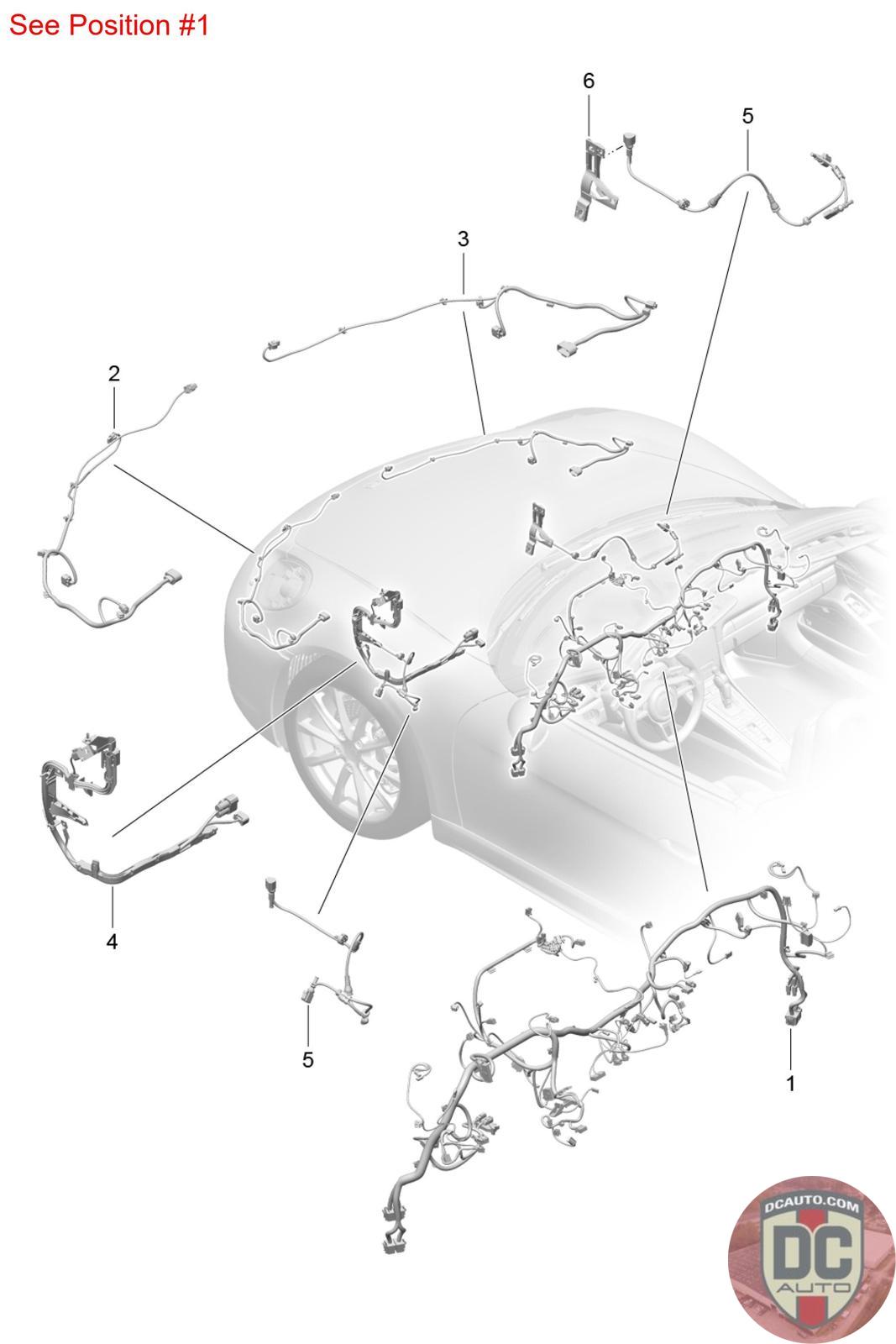 See Position #1

6

5

3

2

4

5

1

DCAUTO.COM
DC
AUTO