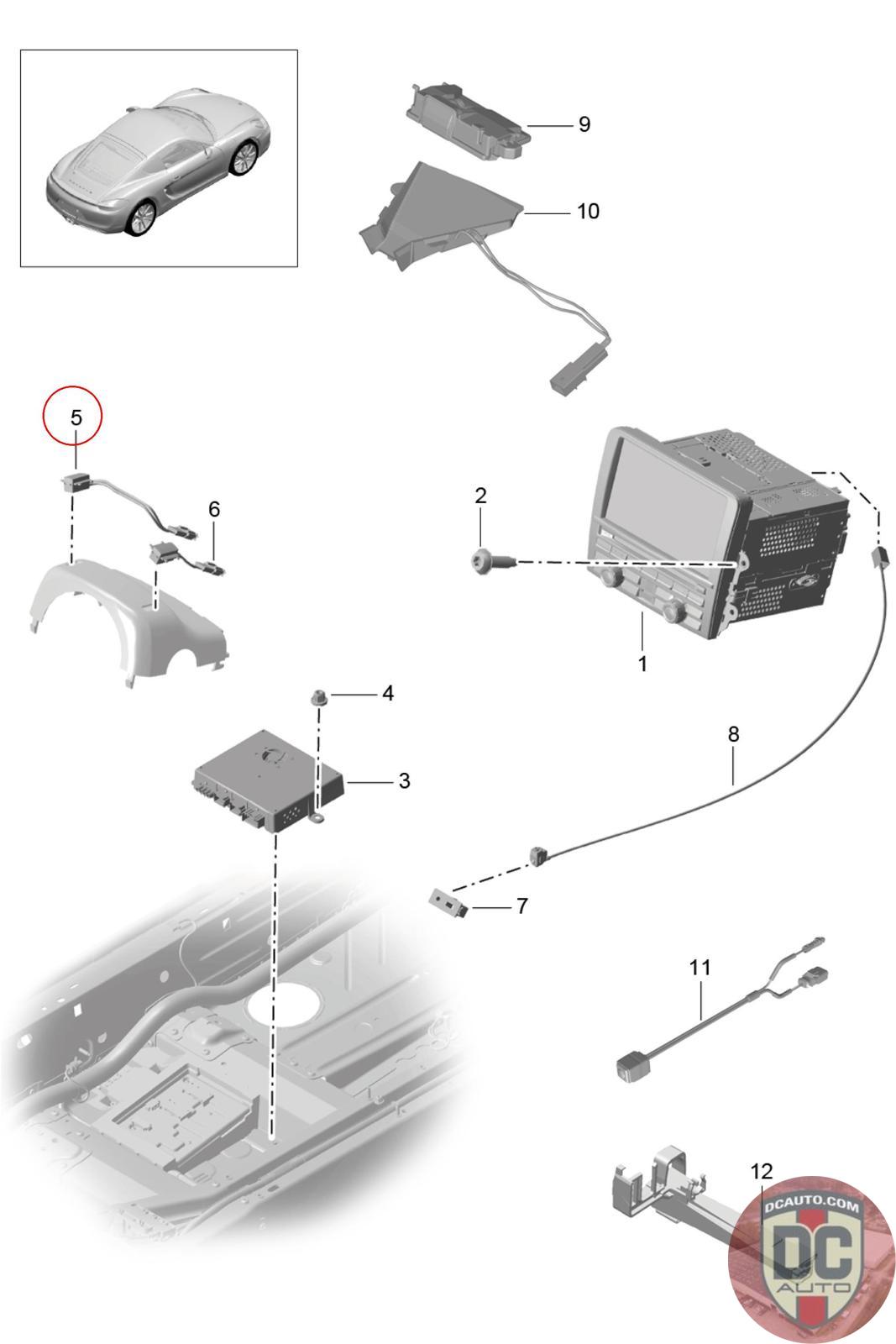 9
10
5
6
2
1
4
3
8
7
11
12
DCAUTO.COM
DC
AUTO