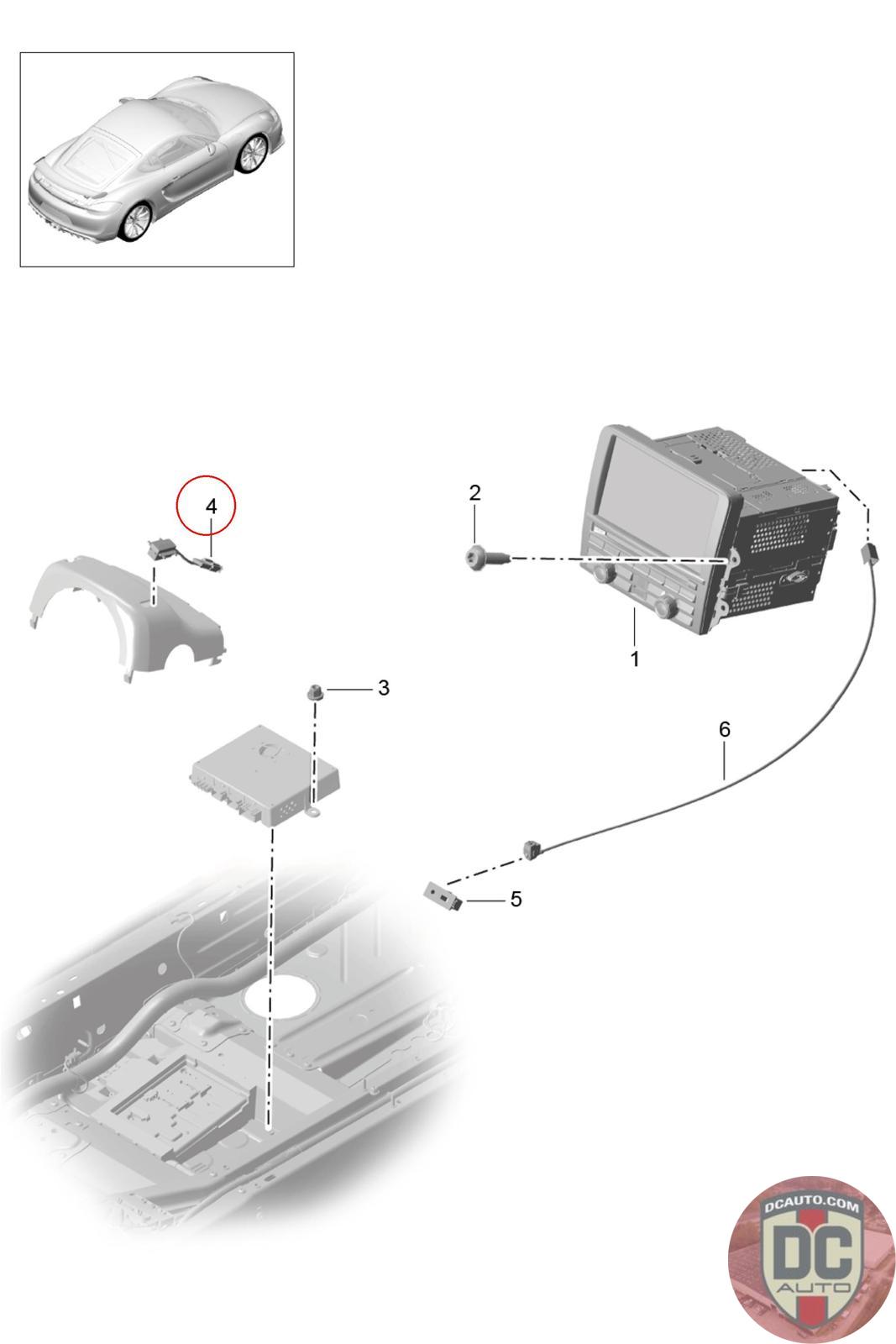 4
2
1
3
6
5
DCAUTO.COM
DC
AUTO