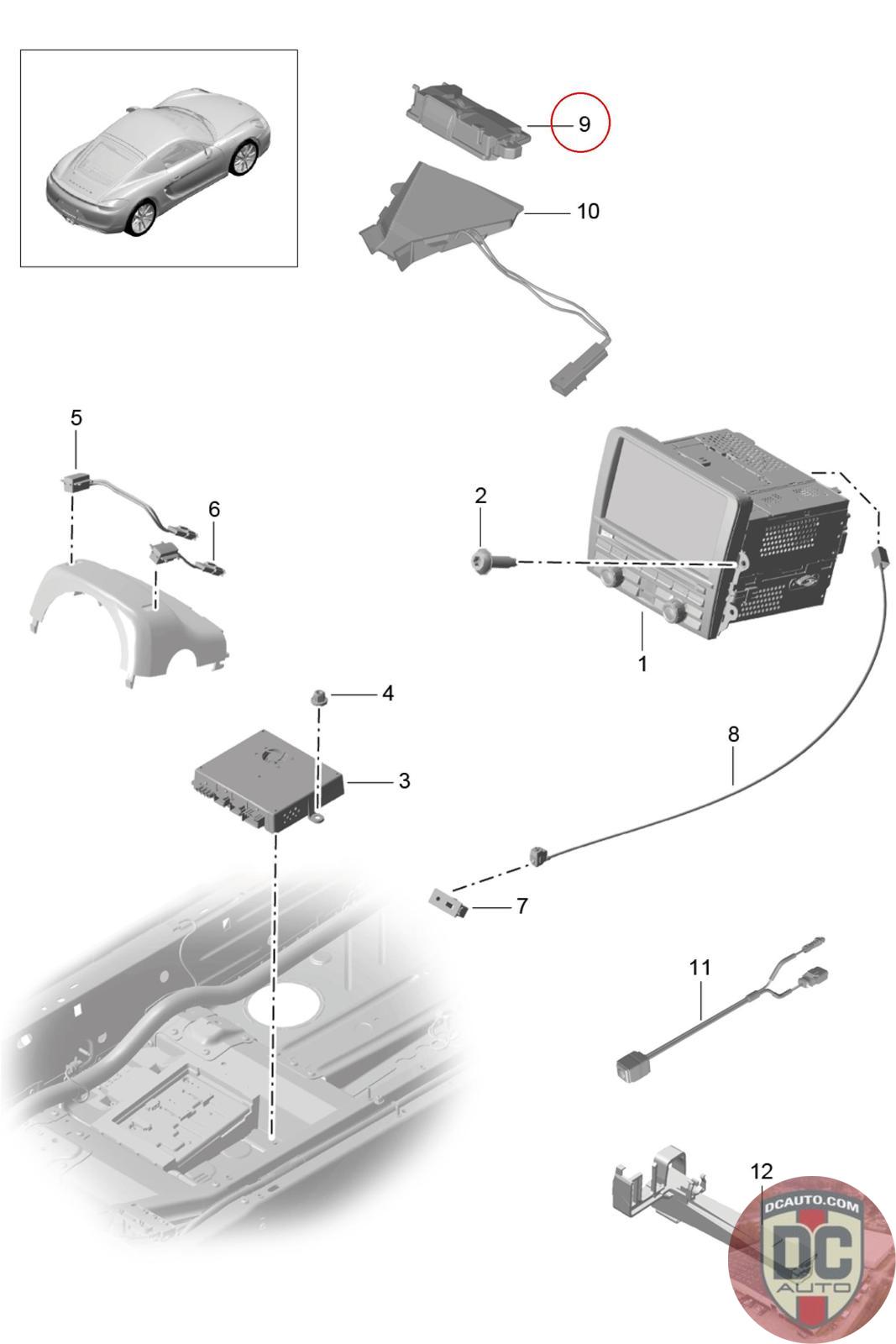 9
10
5
6
2
1
4
3
8
7
11
12
DCAUTO.COM
DC
AUTO