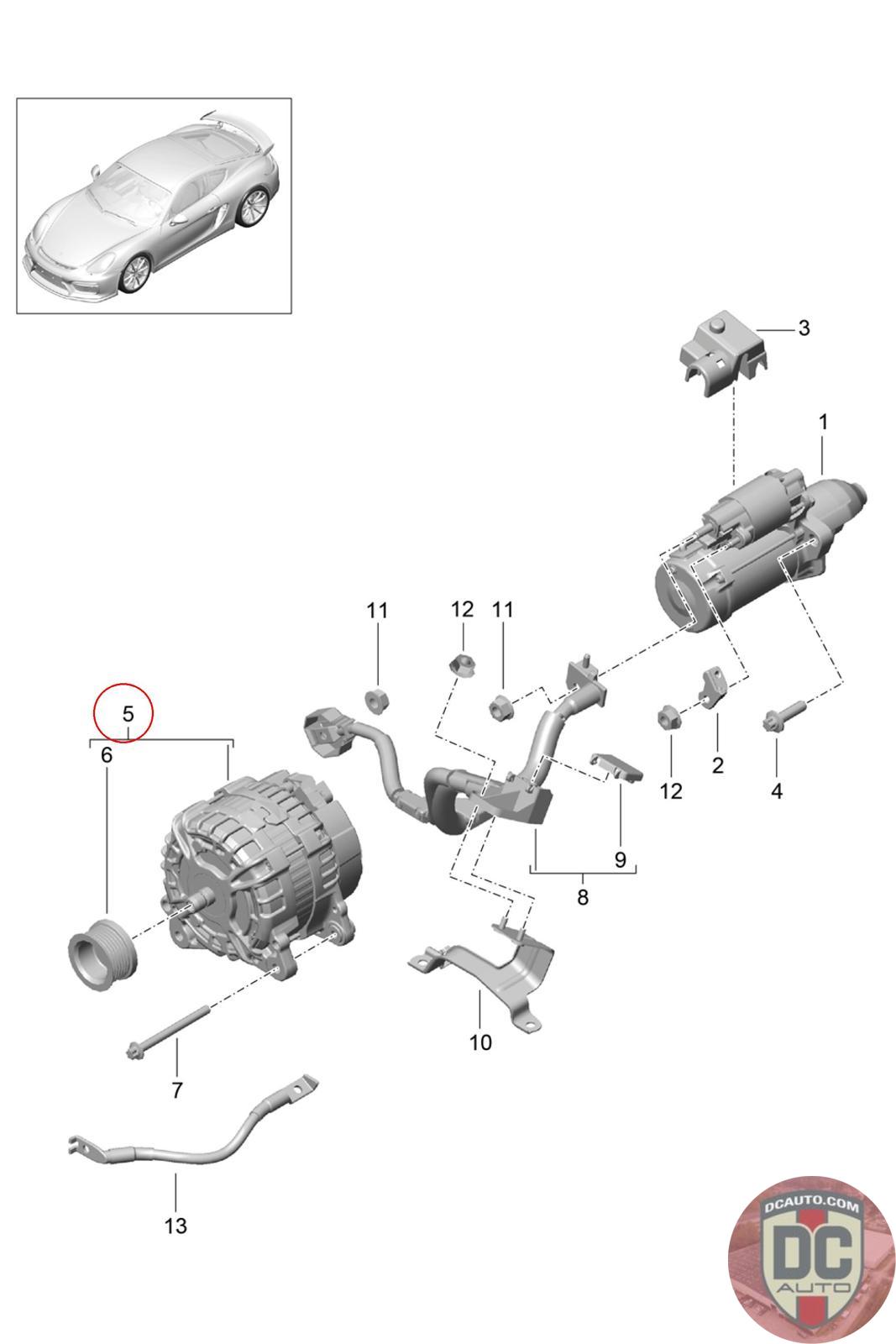 3
1
11
12
11
5
6
12
2
4
9
8
10
7
13
DCAUTO.COM
DC
AUTO