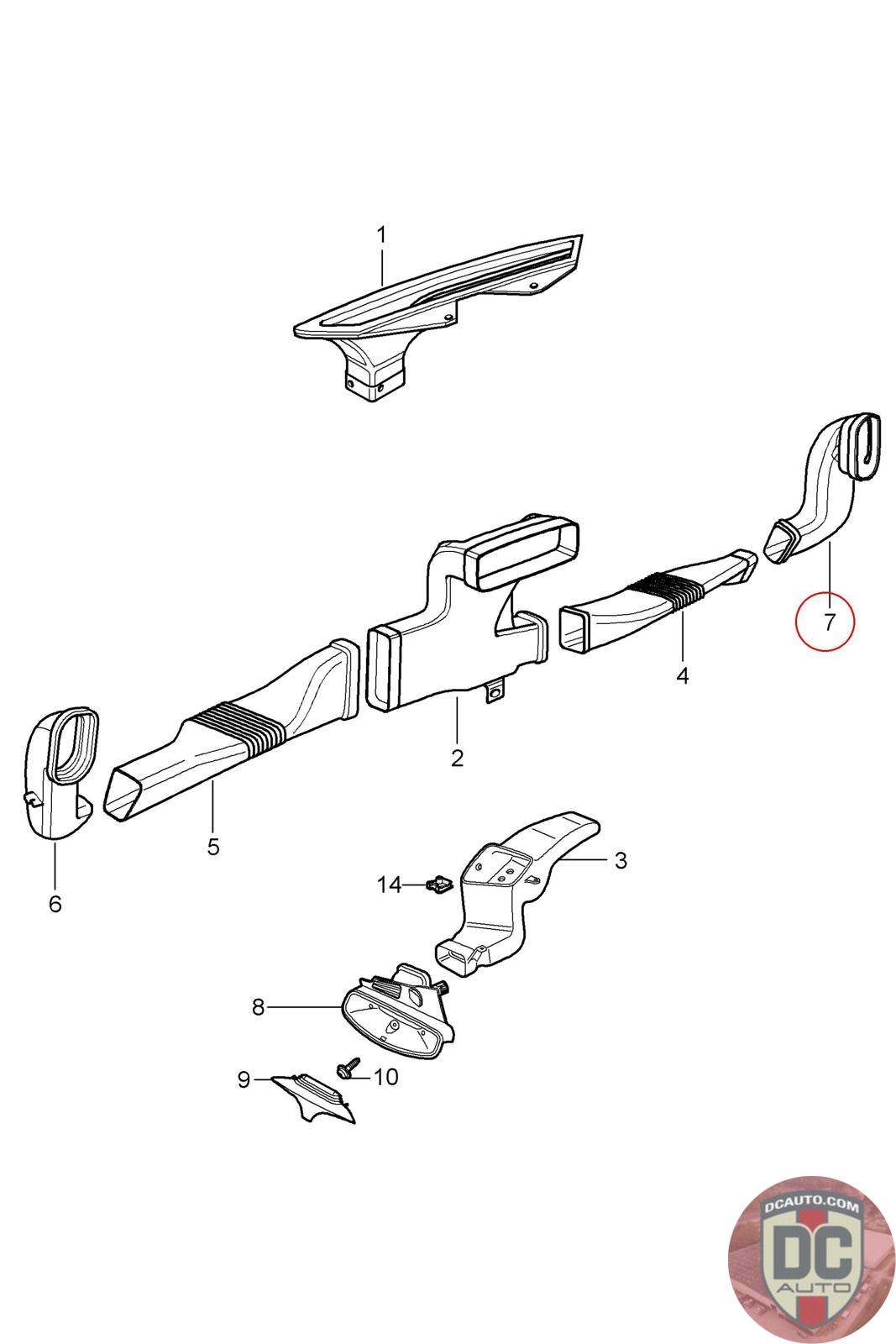 1
7
4
2
5
6
3
14
8
9
10
DCAUTO.COM
DC
AUTO