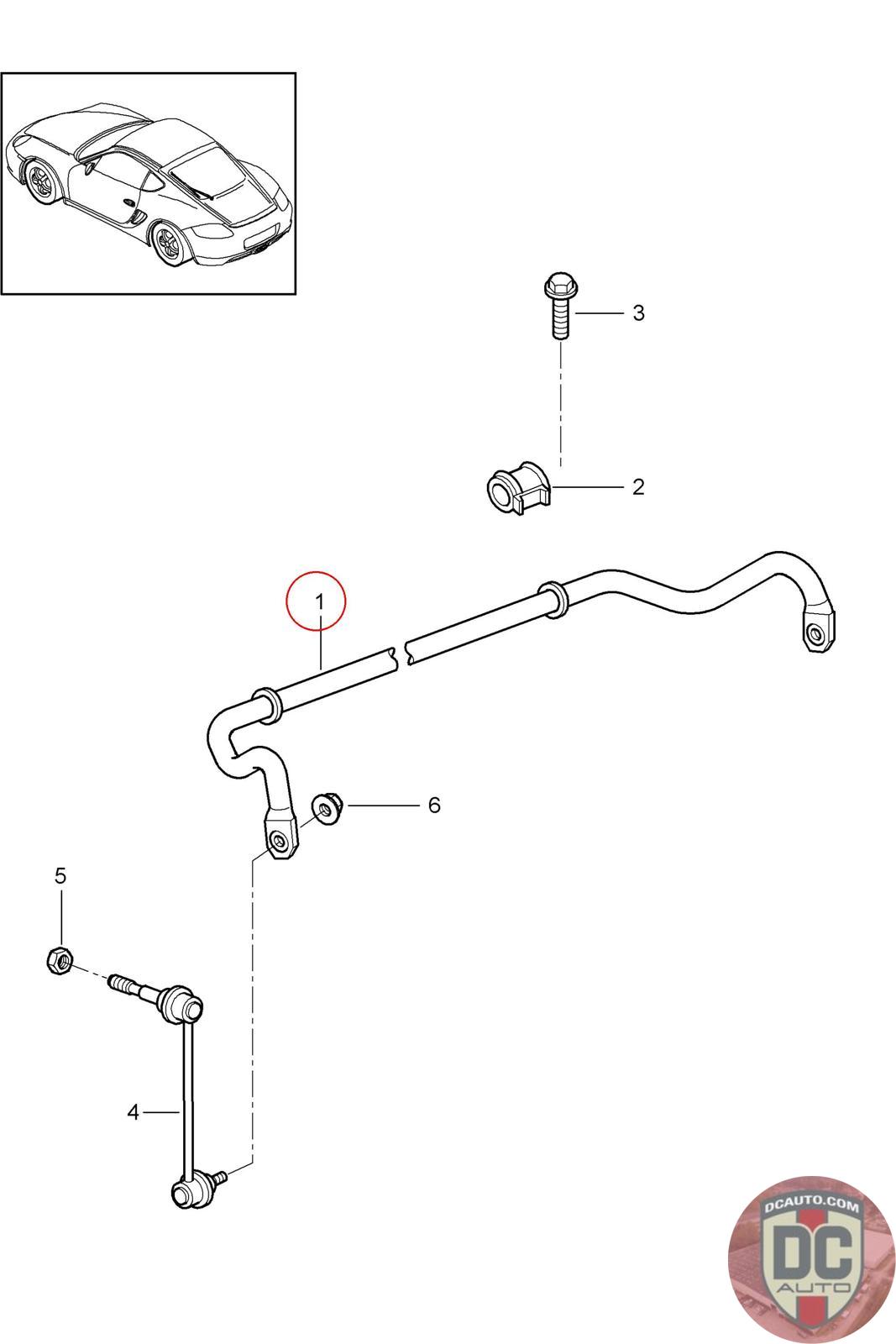 3

2

1

6

5

4

DCAUTO.COM
DC
AUTO