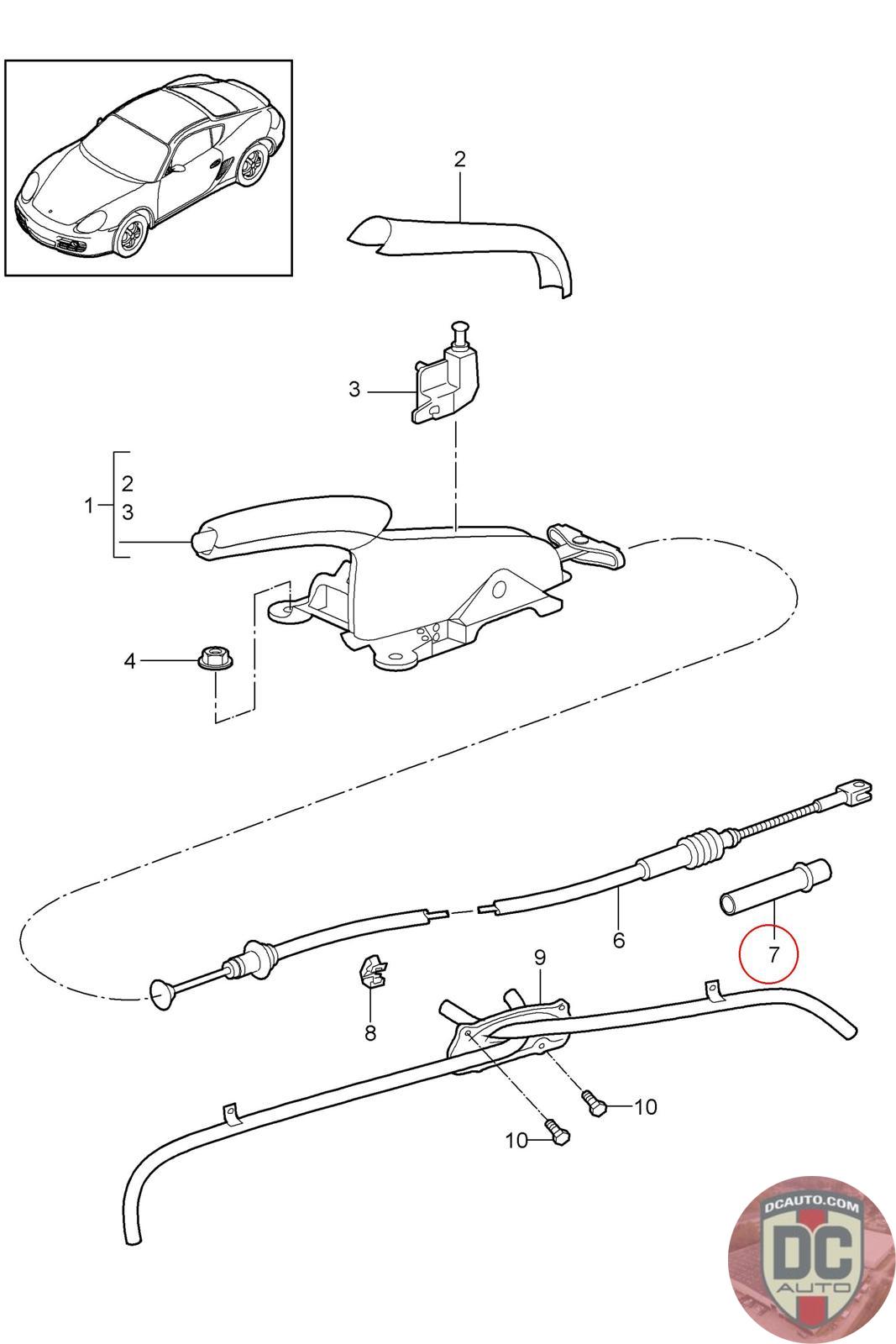 2

3

1
2
3

4

6

7

9

8

10

10

DCAUTO.COM
DC
AUTO