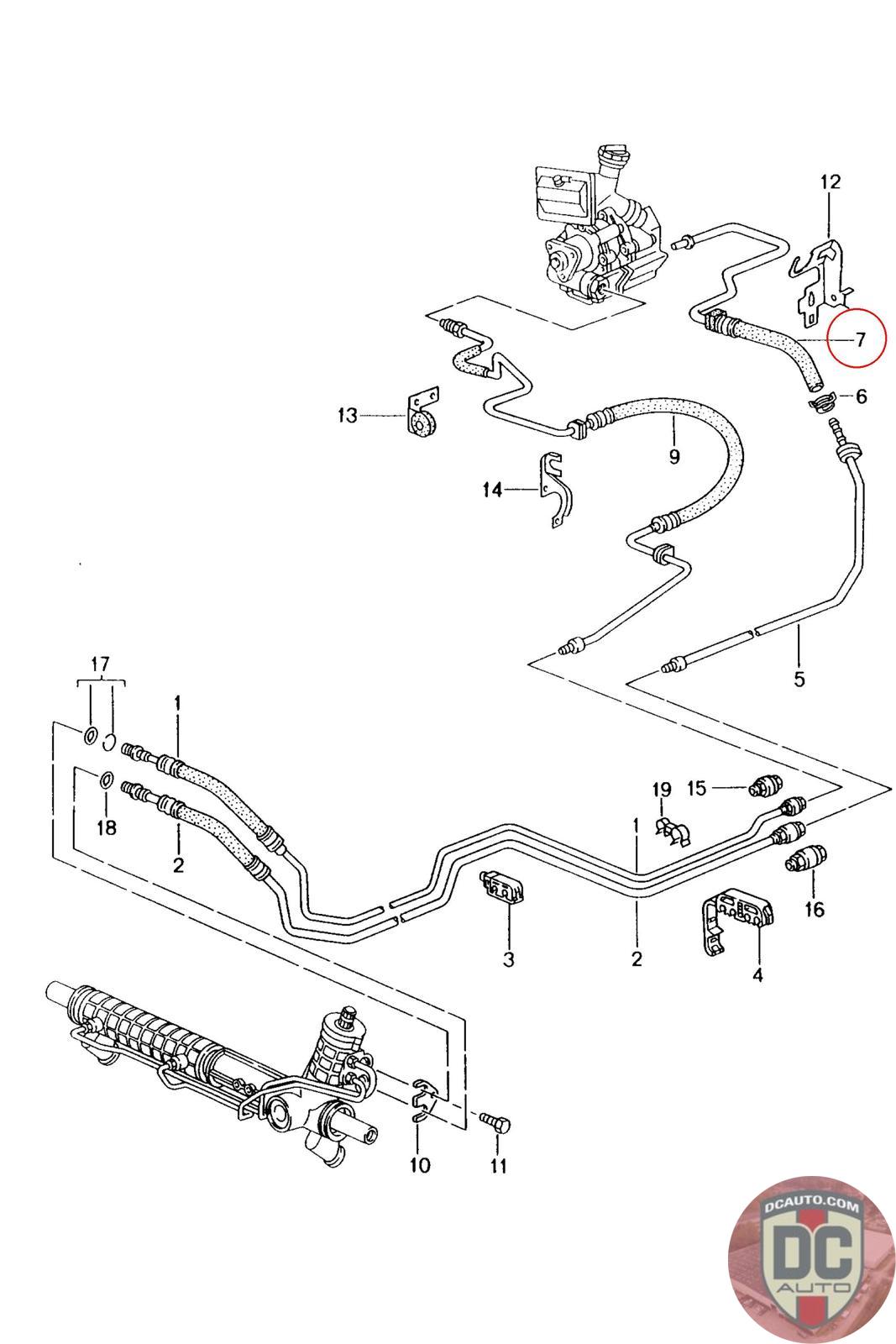 12
7
6
13
9
14
5
17
1
18
2
19
15
1
16
3
2
4
10
11
DCAUTO.COM
DC
AUTO