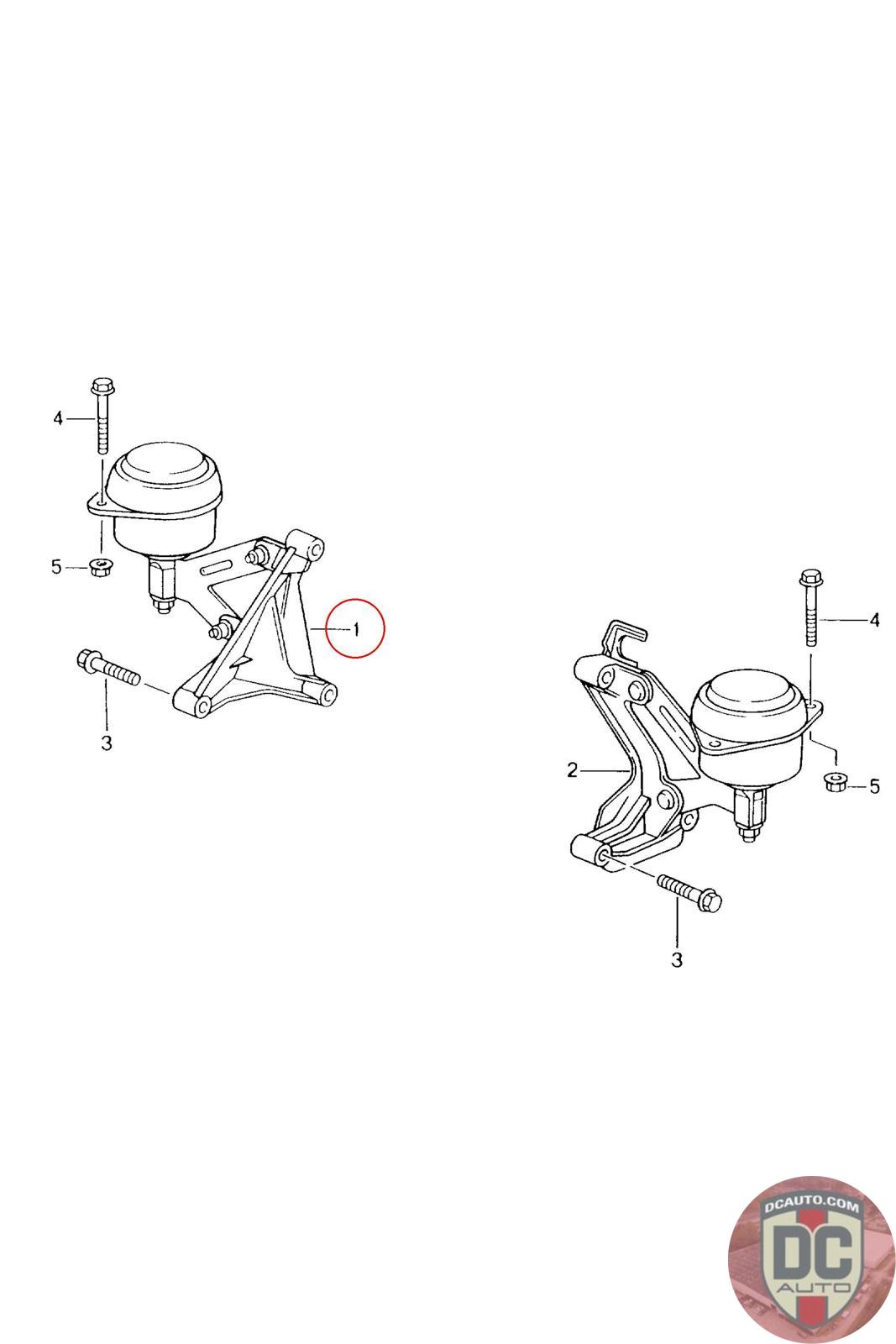 4
5
1
3
4
2
5
3
DCAUTO.COM
DC
AUTO