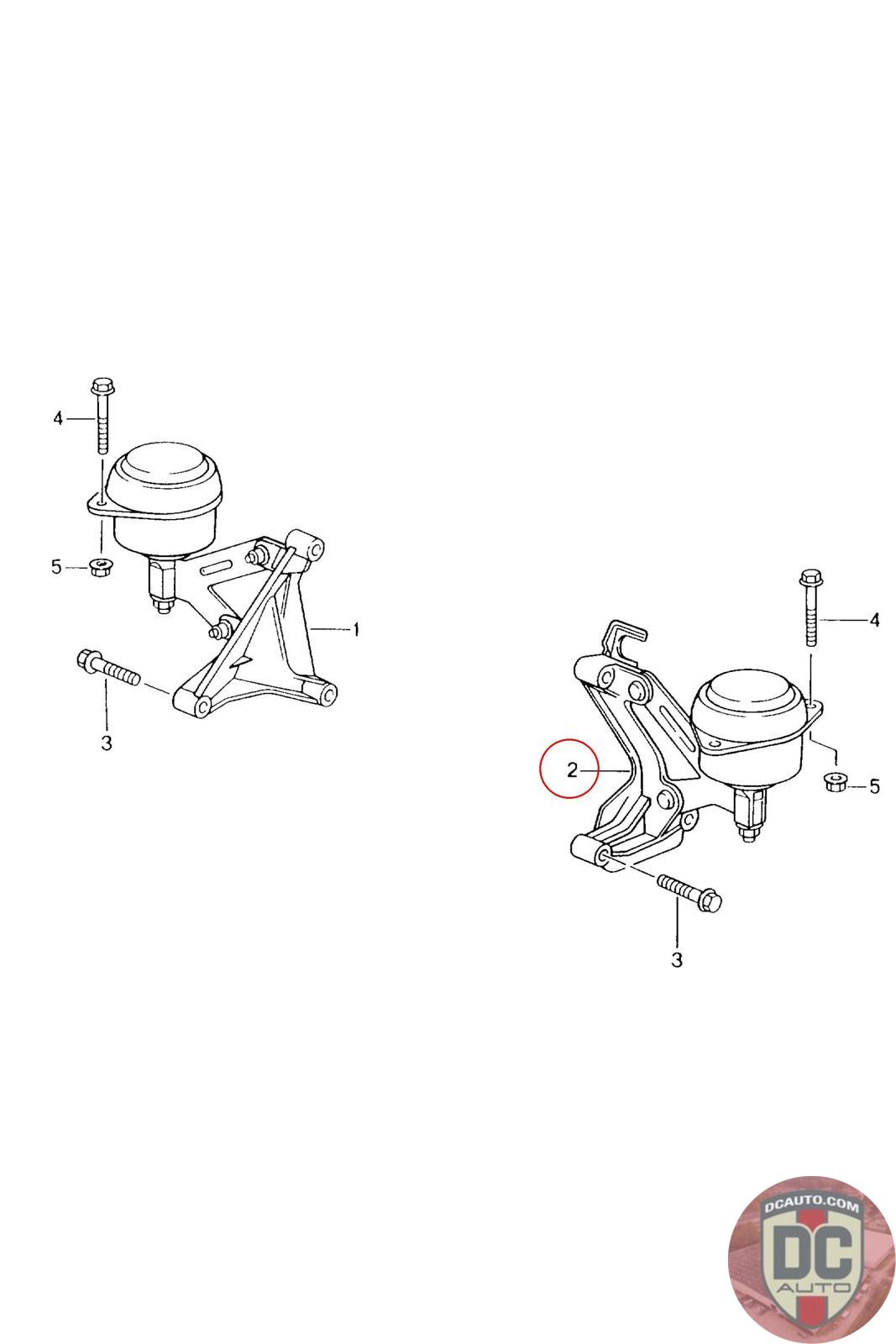 4
5
1
3
4
2
5
3
DCAUTO.COM
DC
AUTO