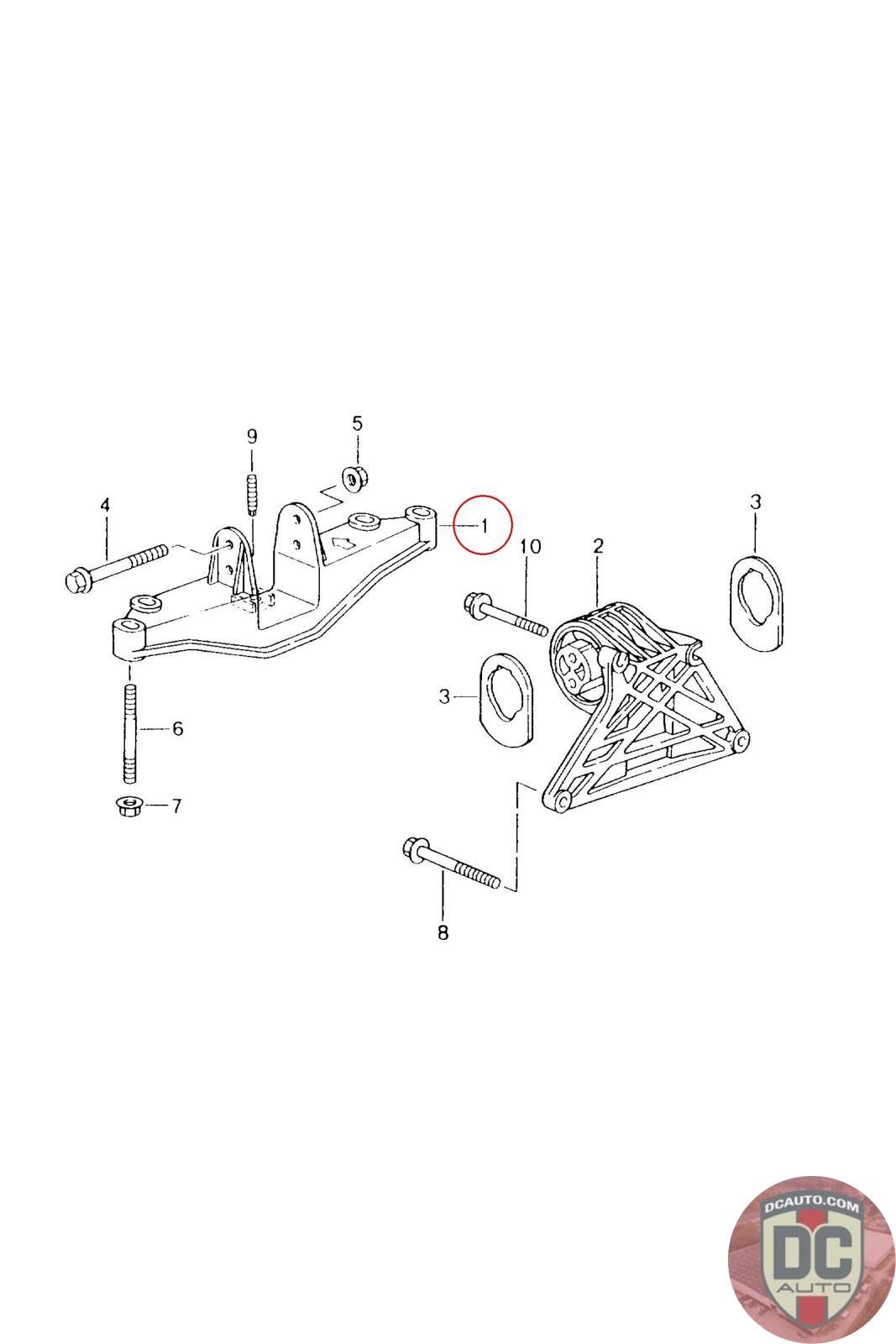 9
5
4
1
10
2
3
3
6
7
8
DCAUTO.COM
DC
AUTO