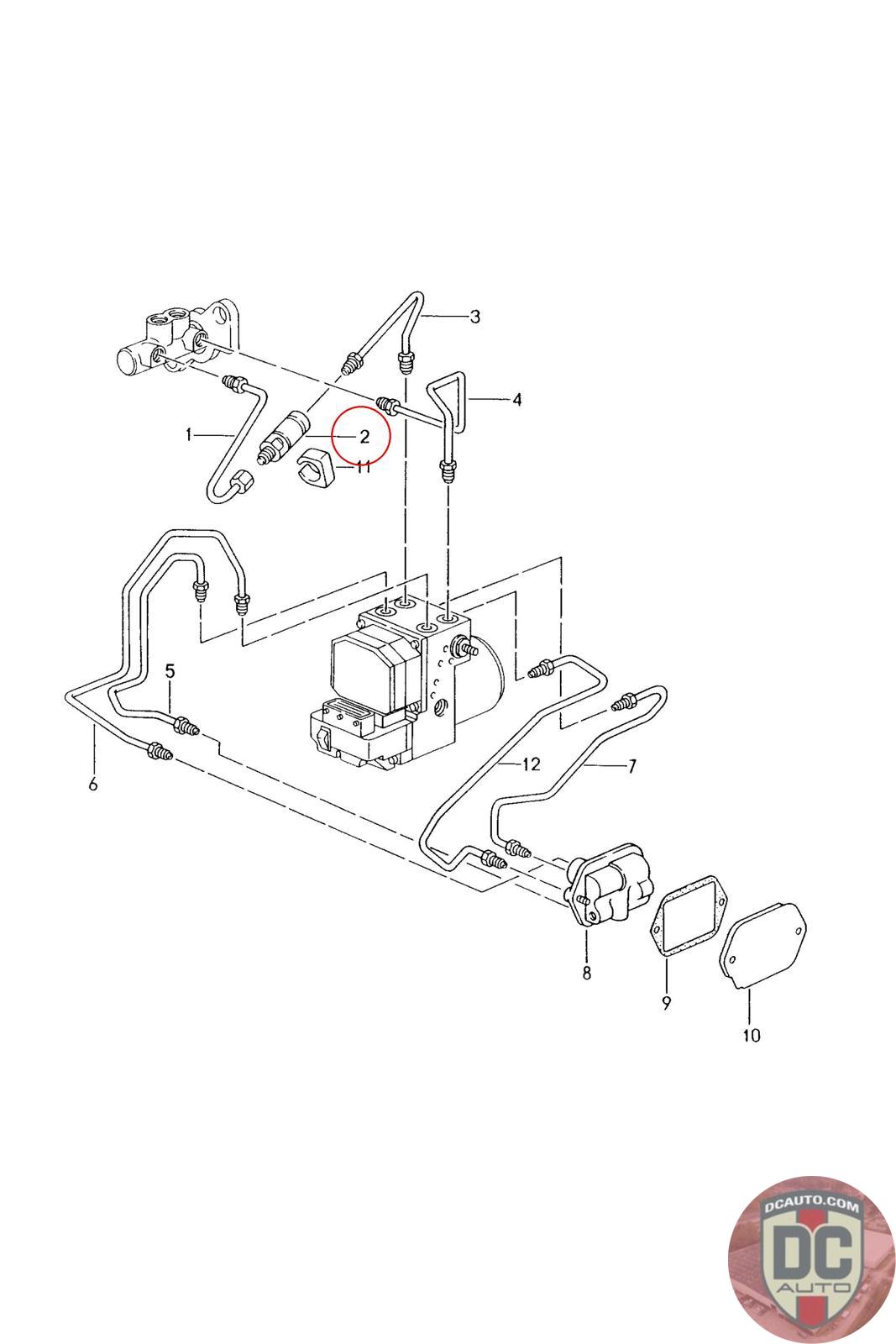 3
4
1
2
11
5
6
12
7
8
9
10
DCAUTO.COM
DC
AUTO