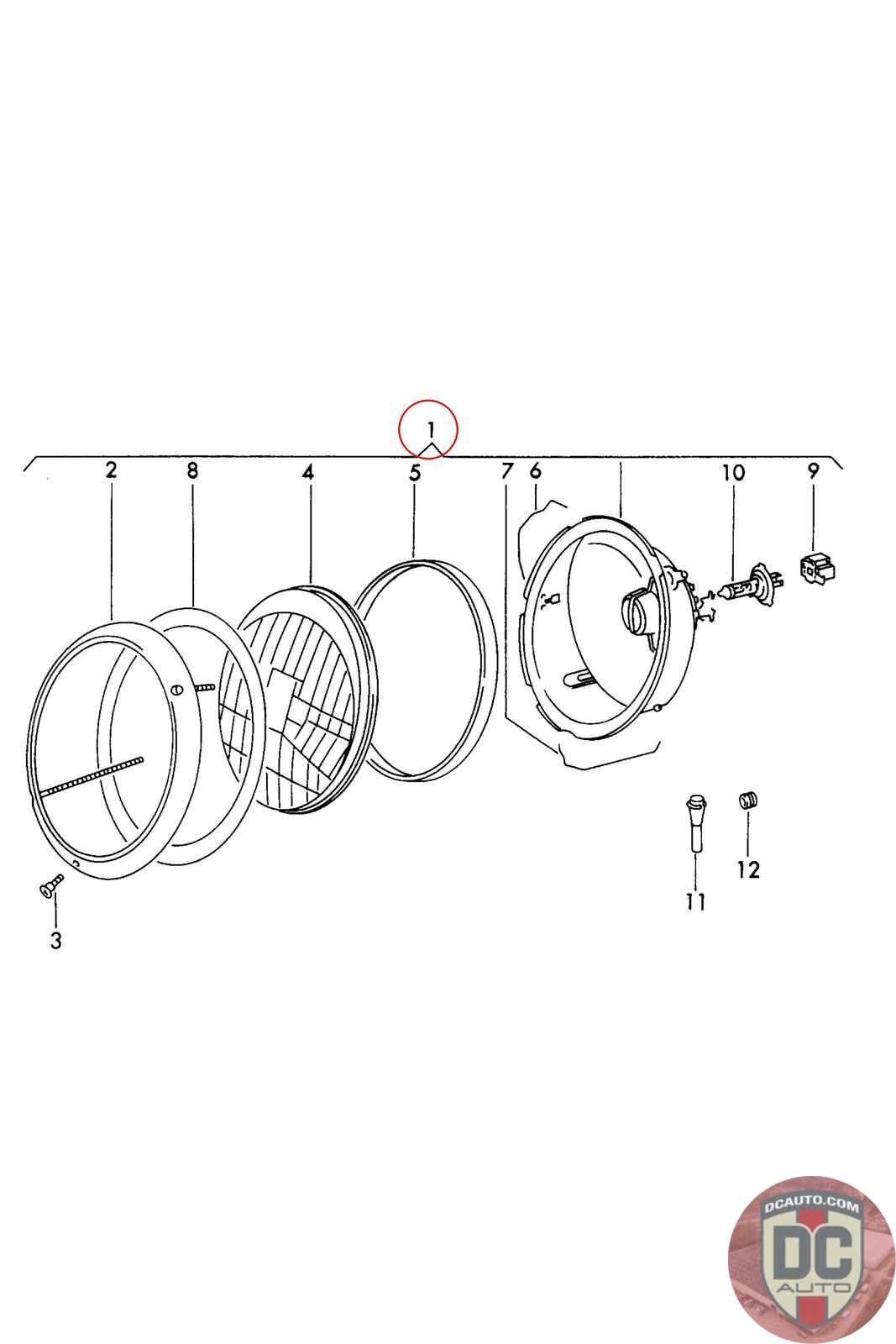 1
2
8
4
5
7
6
10
9
3
11
12
DCAUTO.COM
DC
AUTO