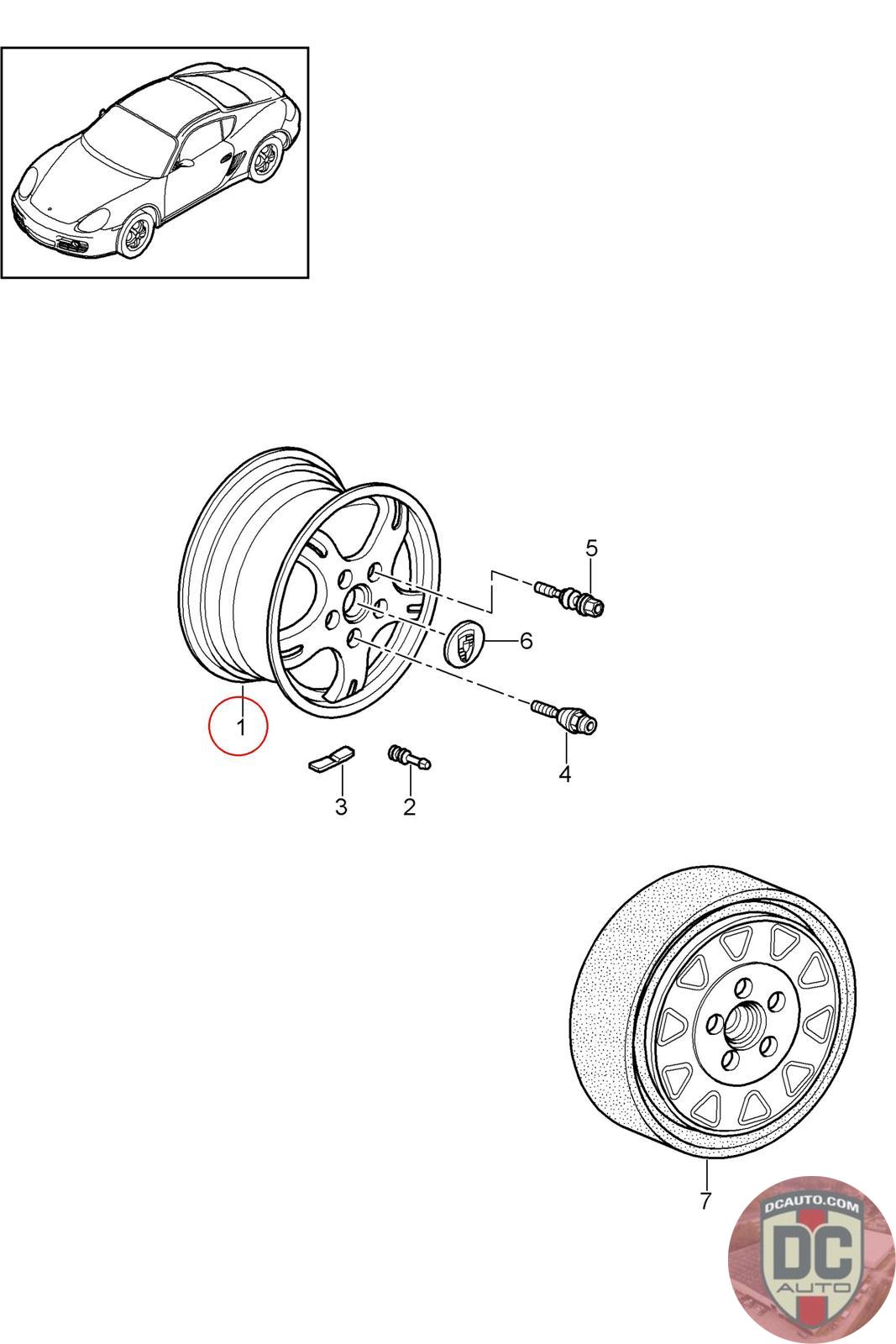 5

6

1

4

3

2

7

DCAUTO.COM
DC
AUTO